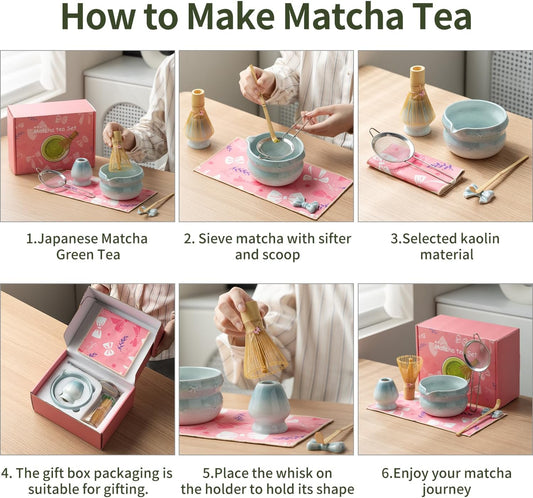 How to Make Matcha Tea

Matcha tea Set

1.Japanese Matcha Green Tea

2. Sieve matcha with sifter and scoop

3.Selected kaolin material

4. The gift box packaging is suitable for gifting.

5.Place the whisk on the holder to hold its shape

Matcha tea Set

6.Enjoy your matcha journey