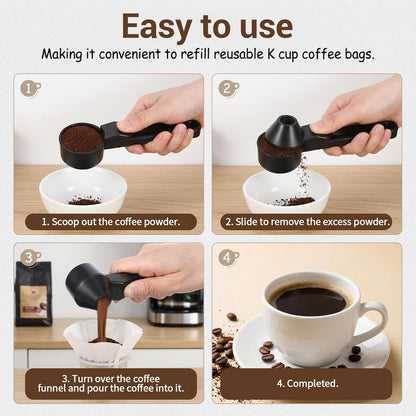 Easy to use

Making it convenient to refill reusable K cup coffee bags.

1

1. Scoop out the coffee powder.

2

2. Slide to remove the excess powder.

3

3. Turn over the coffee funnel and pour the coffee into it.

4

4. Completed.