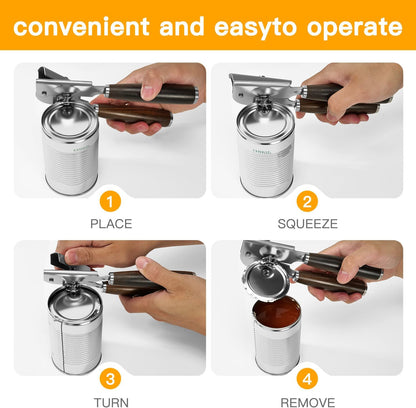 convenient and easyto operate

1
PLACE

2
SQUEEZE

3
TURN

4
REMOVE