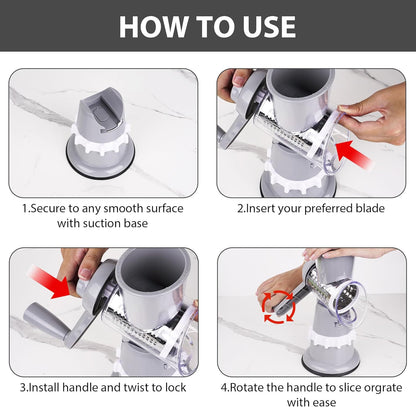 HOW TO USE

1.Secure to any smooth surface with suction base

2.Insert your preferred blade

3.Install handle and twist to lock

4.Rotate the handle to slice orgrate with ease