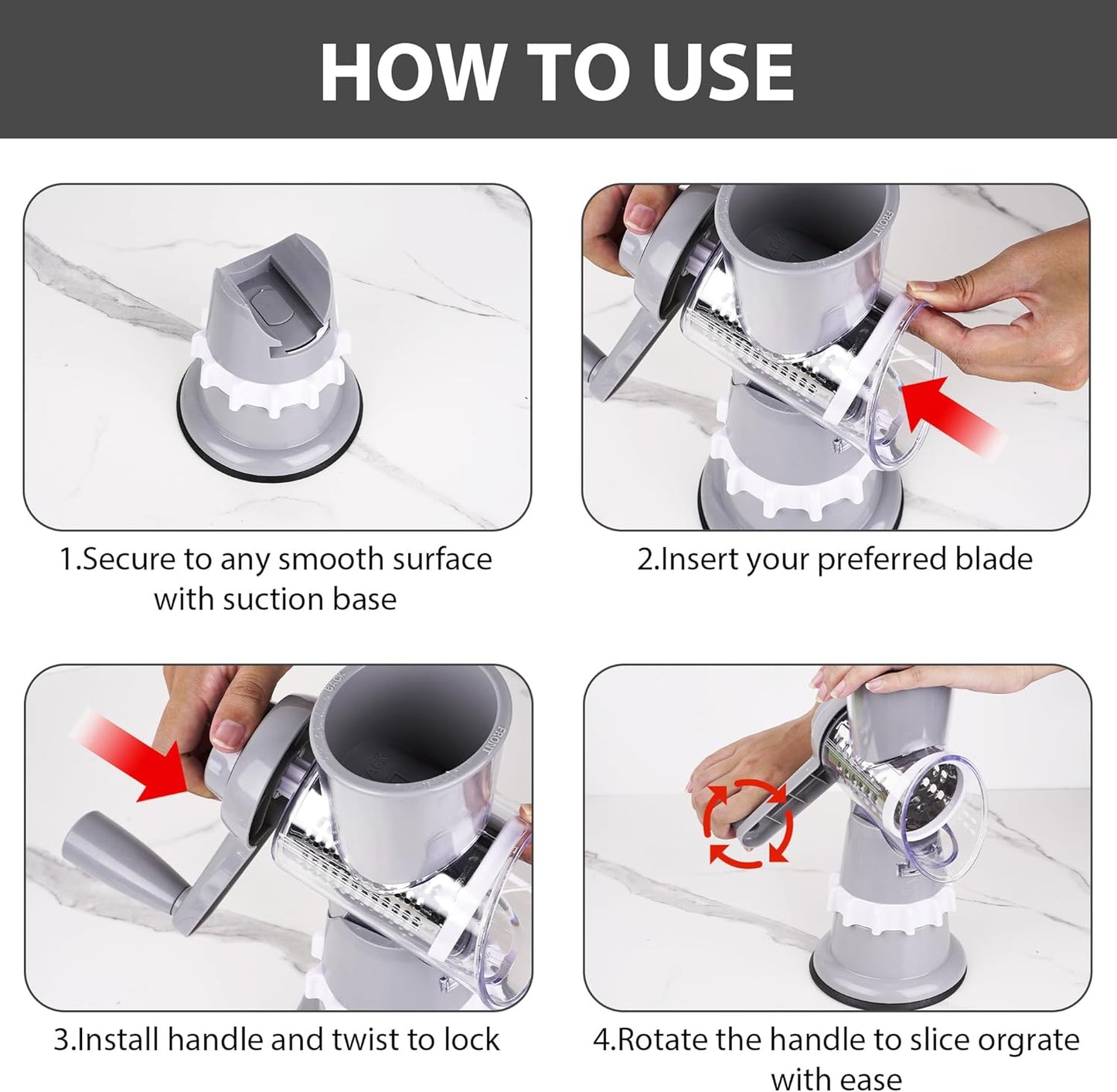 HOW TO USE

FRONT

BACK

1.Secure to any smooth surface with suction base

2.Insert your preferred blade

BACK

FRONT

BACK

3.Install handle and twist to lock

4.Rotate the handle to slice orgrate with ease