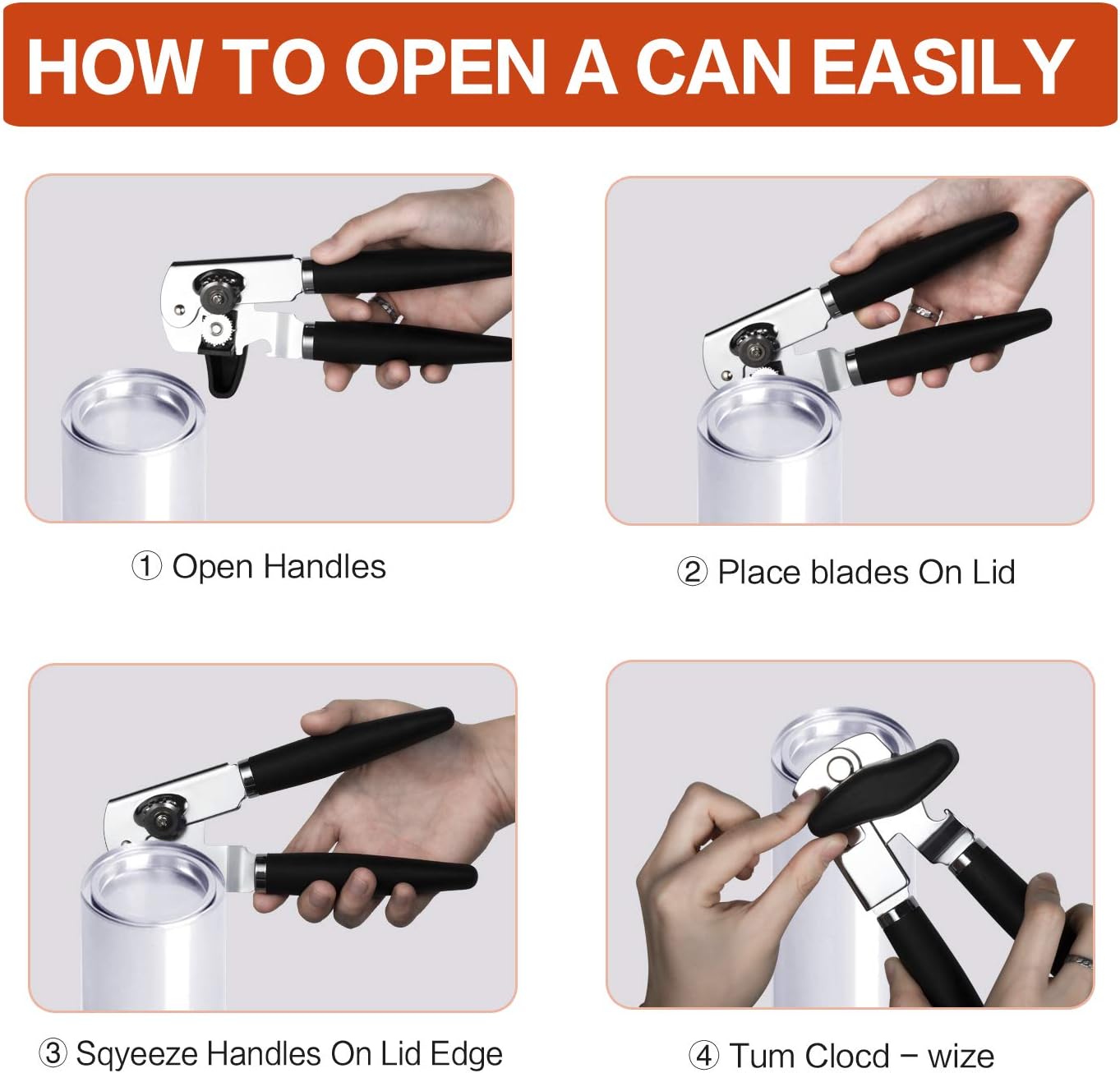 HOW TO OPEN A CAN EASILY

① Open Handles

② Place blades On Lid

③ Sqyeeze Handles On Lid Edge

④ Tum Clocd – wize