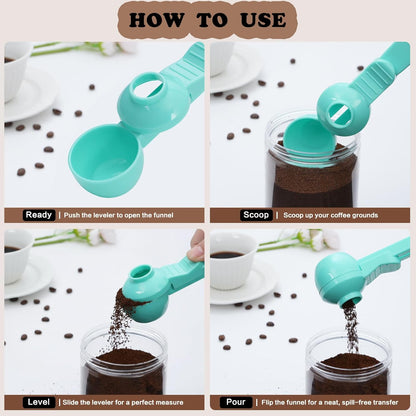 HOW TO USE

Ready | Push the leveler to open the funnel

Scoop | Scoop up your coffee grounds

Level | Slide the leveler for a perfect measure

Pour | Flip the funnel for a neat, spill-free transfer