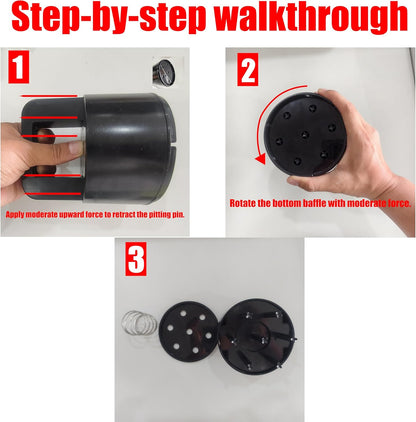 Step-by-step walkthrough

1

Apply moderate upward force to retract the pitting pin.

2

Rotate the bottom baffle with moderate force.

3