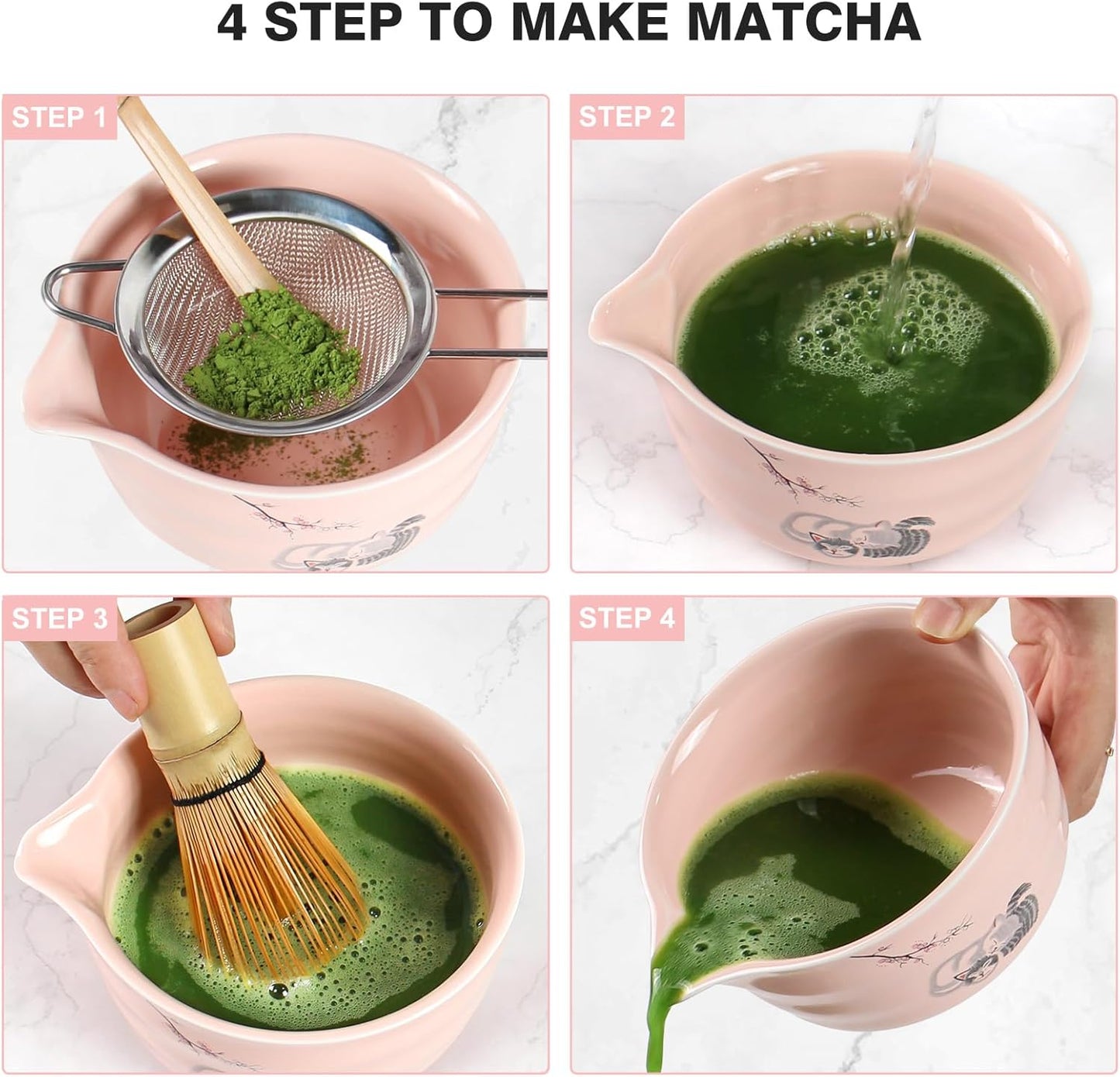 4 STEP TO MAKE MATCHA

STEP 1

STEP 2

STEP 3

STEP 4