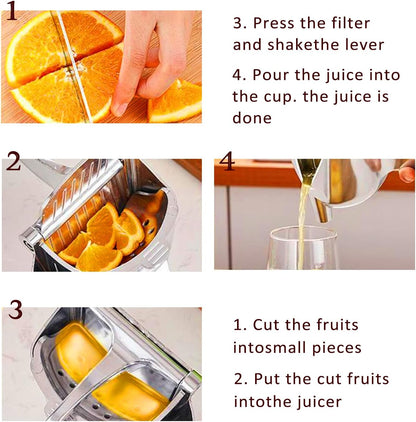 1

3. Press the filter and shakethe lever

4. Pour the juice into the cup. the juice is done

2

4

3

1. Cut the fruits intosmall pieces

2. Put the cut fruits intothe juicer