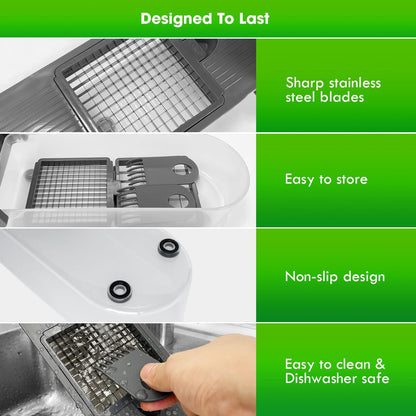 Designed To Last

Sharp stainless steel blades

Easy to store

Non-slip design

Easy to clean & Dishwasher safe