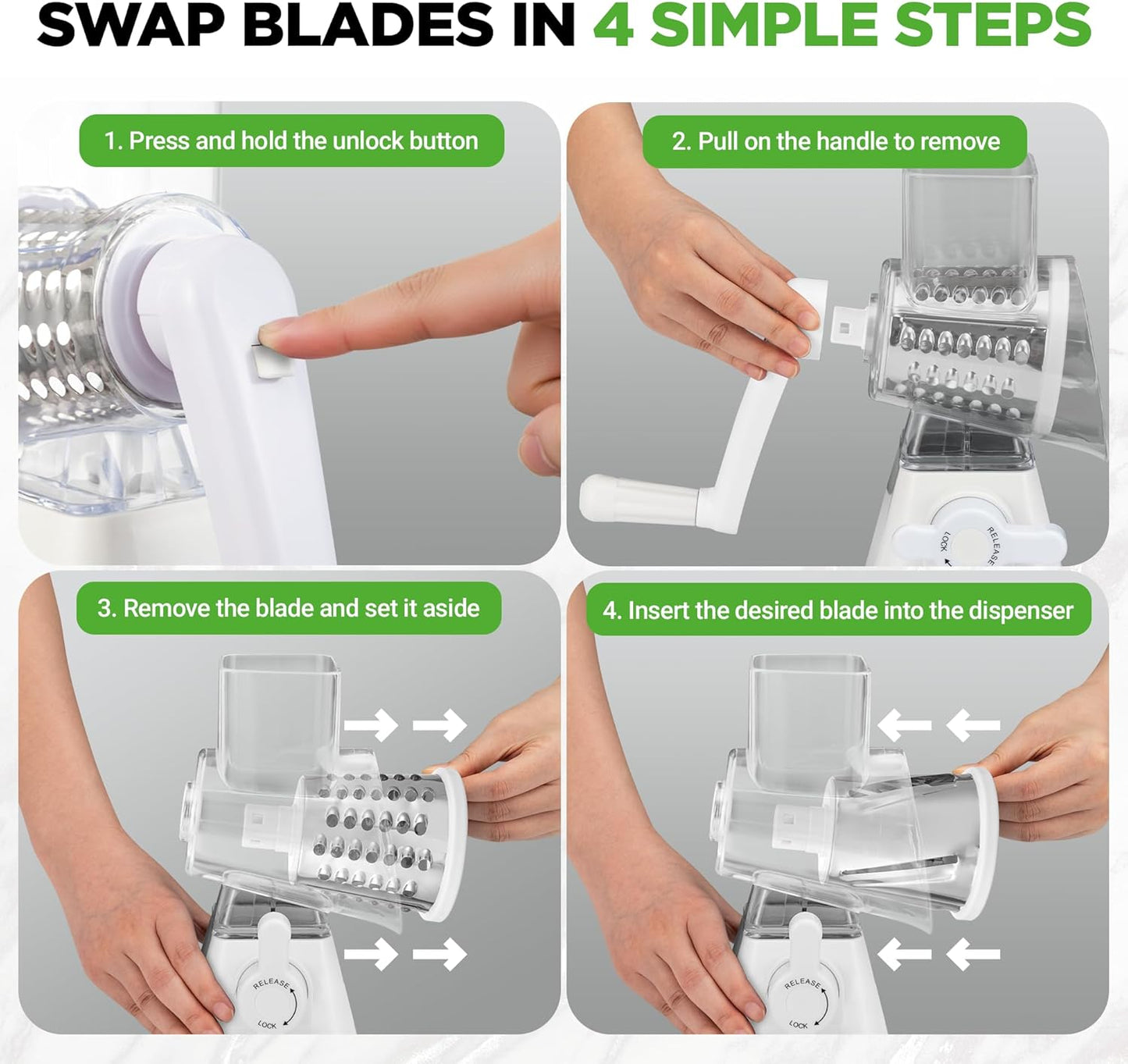 SWAP BLADES IN 4 SIMPLE STEPS

1. Press and hold the unlock button

2. Pull on the handle to remove

LOCK
RELEASE

3. Remove the blade and set it aside

RELEASE
LOCK

4. Insert the desired blade into the dispenser

RELEASE
LOCK