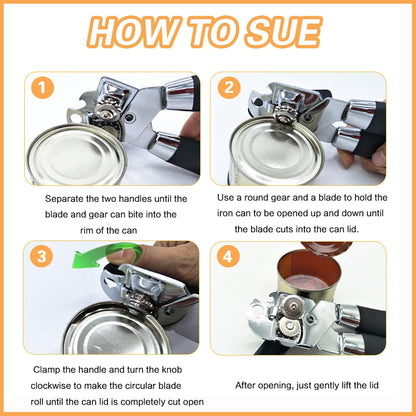 HOW TO SUE

1

Separate the two handles until the blade and gear can bite into the rim of the can

2

Use a round gear and a blade to hold the iron can to be opened up and down until the blade cuts into the can lid.

3

Clamp the handle and turn the knob clockwise to make the circular blade roll until the can lid is completely cut open

4

After opening, just gently lift the lid