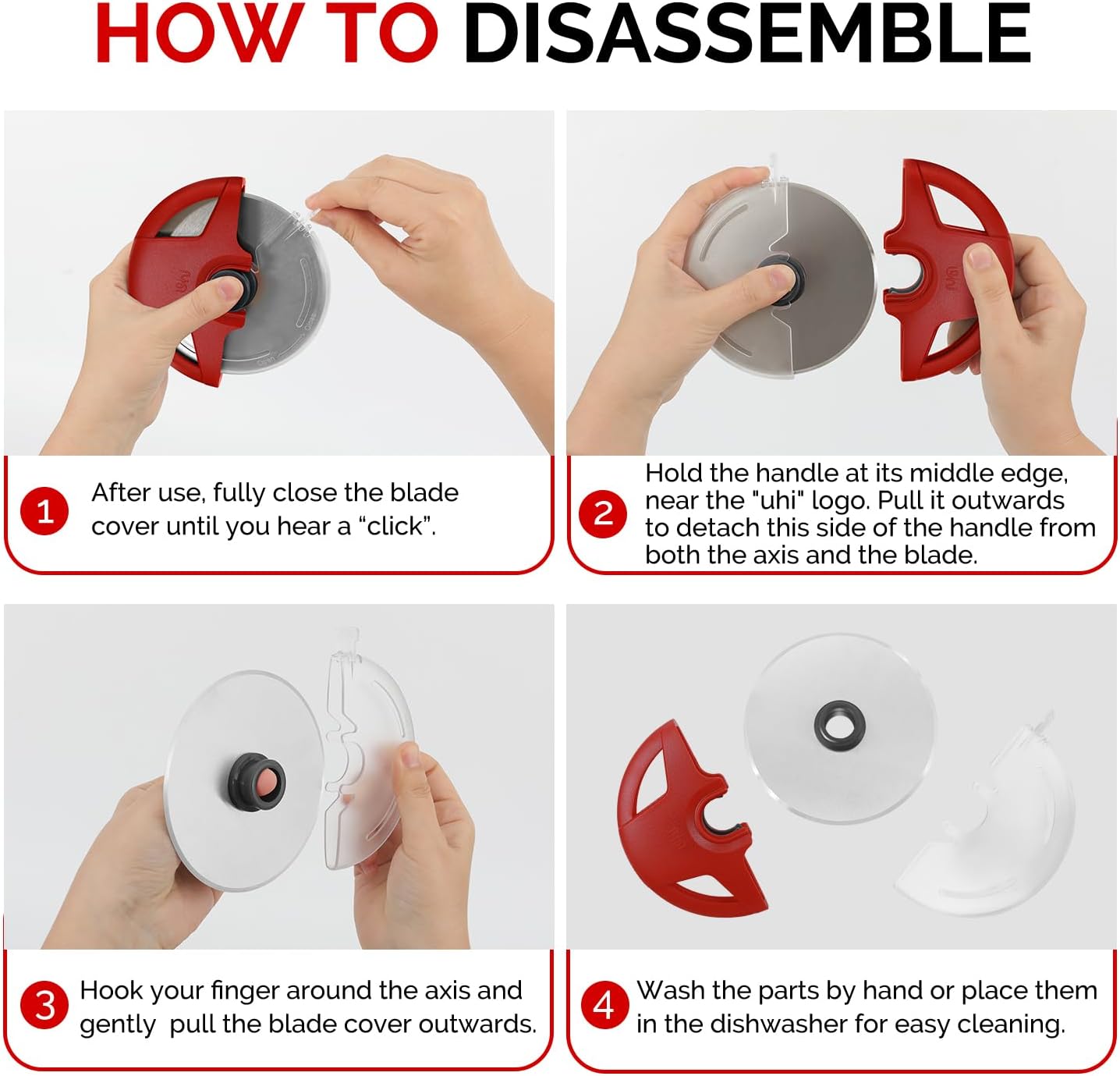 HOW TO DISASSEMBLE

1 After use, fully close the blade cover until you hear a “click”.

2 Hold the handle at its middle edge, near the "uhi" logo. Pull it outwards to detach this side of the handle from both the axis and the blade.

3 Hook your finger around the axis and gently pull the blade cover outwards.

4 Wash the parts by hand or place them in the dishwasher for easy cleaning.