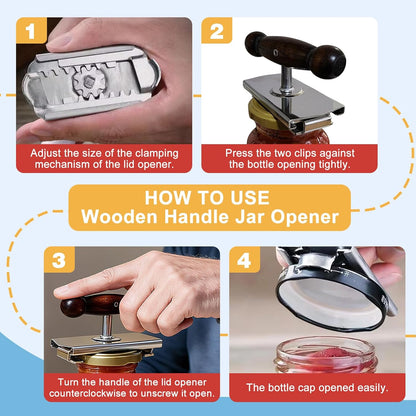 1

Adjust the size of the clamping mechanism of the lid opener.

2

Press the two clips against the bottle opening tightly.

HOW TO USE
Wooden Handle Jar Opener

3

Turn the handle of the lid opener counterclockwise to unscrew it open.

4

The bottle cap opened easily.