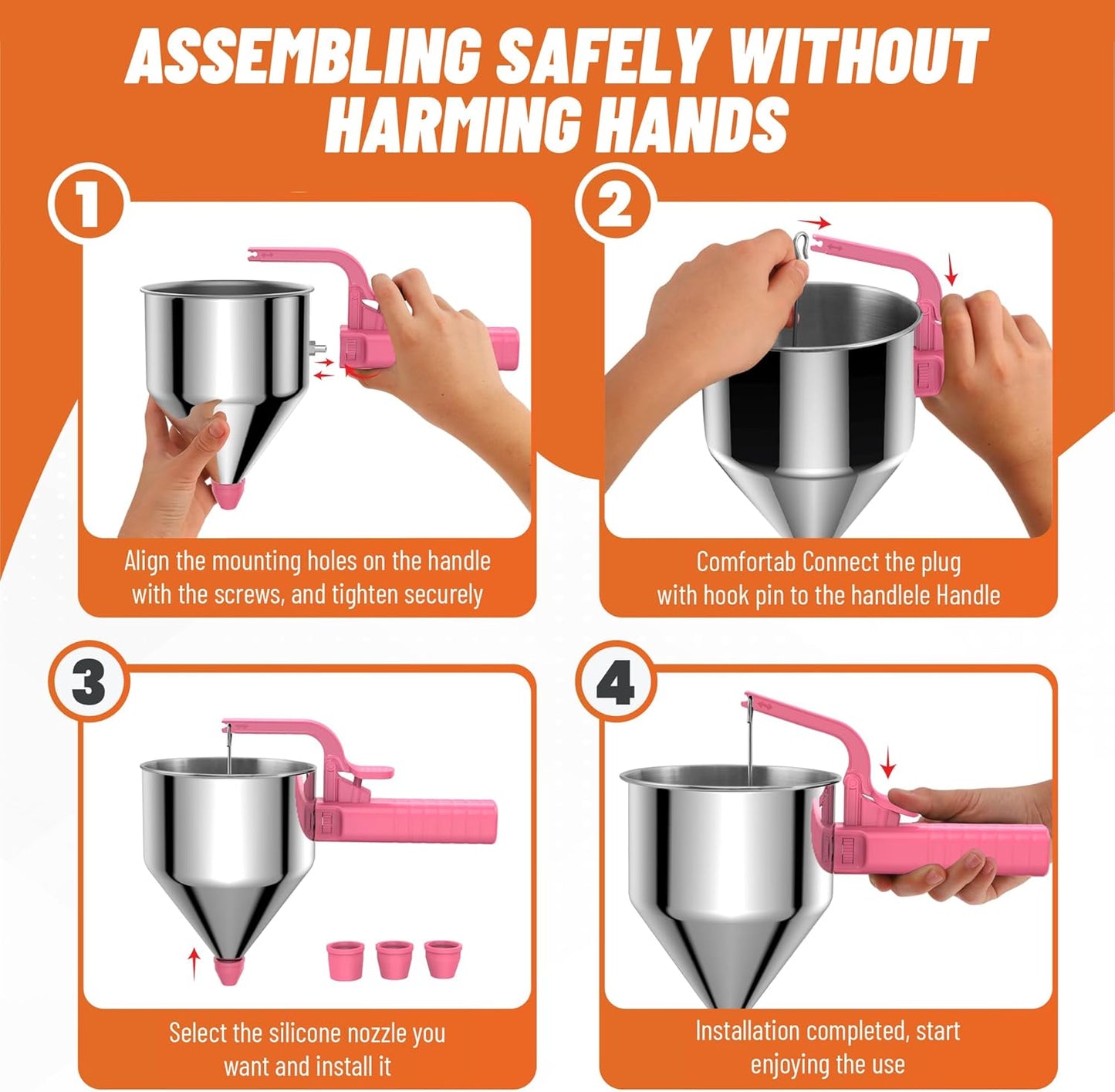 ASSEMBLING SAFELY WITHOUT HARMING HANDS

1

Align the mounting holes on the handle with the screws, and tighten securely

2

Comfortab Connect the plug with hook pin to the handlele Handle

3

Select the silicone nozzle you want and install it

4

Installation completed, start enjoying the use