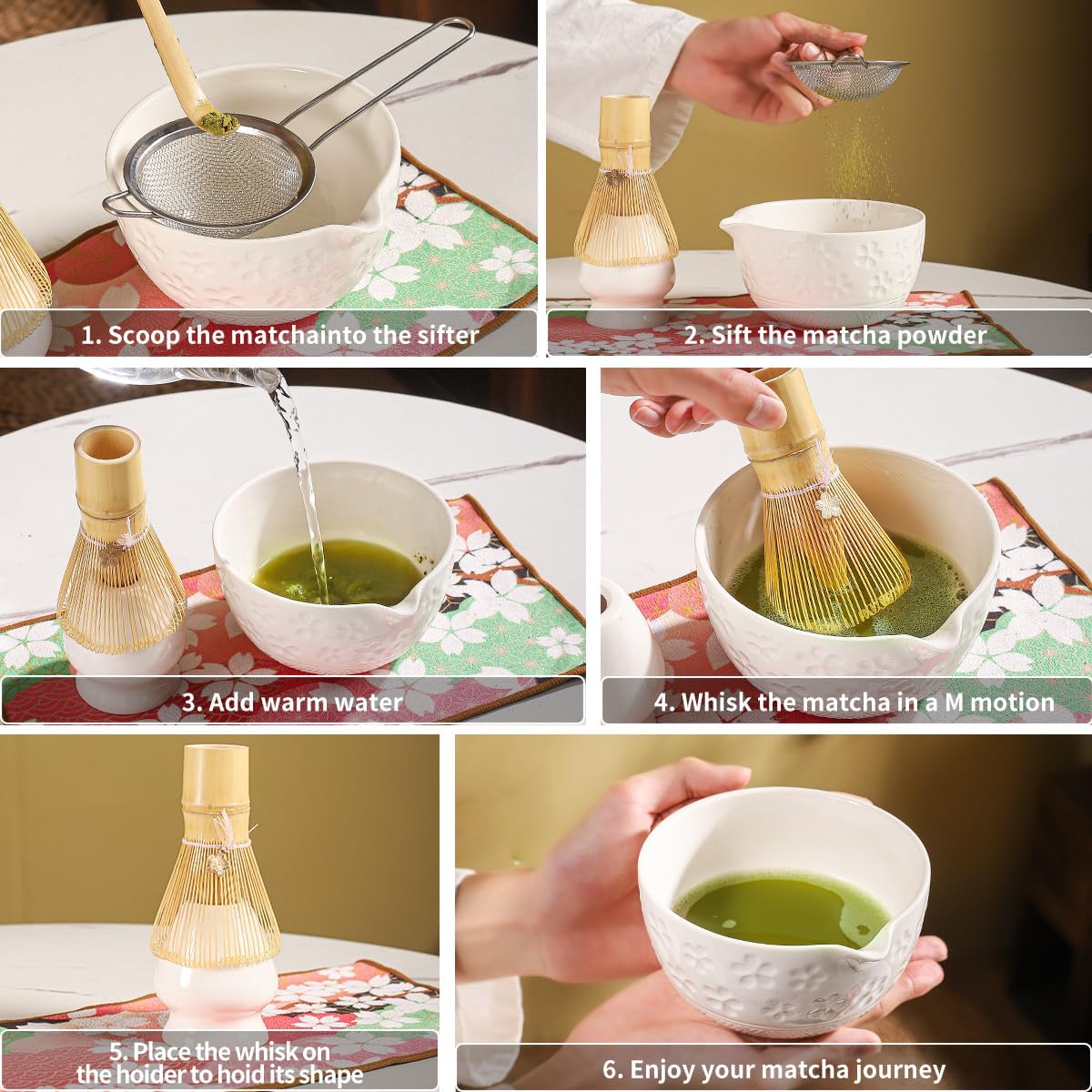 1. Scoop the matchainto the sifter

2. Sift the matcha powder

3. Add warm water

4. Whisk the matcha in a M motion

5. Place the whisk on the hoider to hoid its shape

6. Enjoy your matcha journey