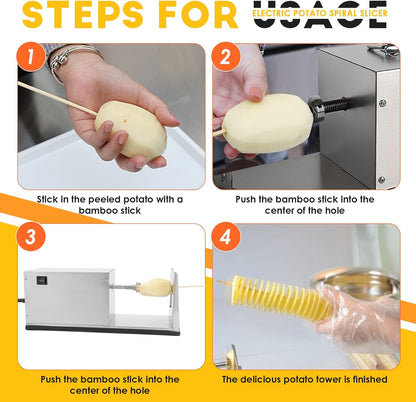 STEPS FOR USAGE
ELECTRIC POTATO SPIRAL SLICER

1
Stick in the peeled potato with a bamboo stick

2
Push the bamboo stick into the center of the hole

3
Push the bamboo stick into the center of the hole

4
The delicious potato tower is finished