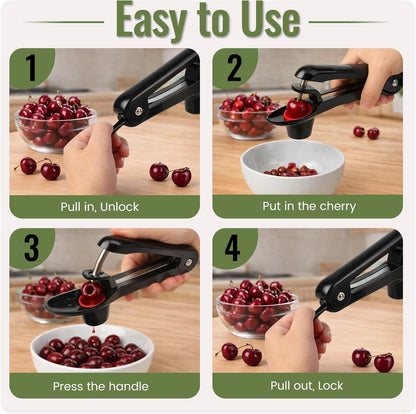 Easy to Use

1

Pull in, Unlock

2

Put in the cherry

3

Press the handle

4

Pull out, Lock