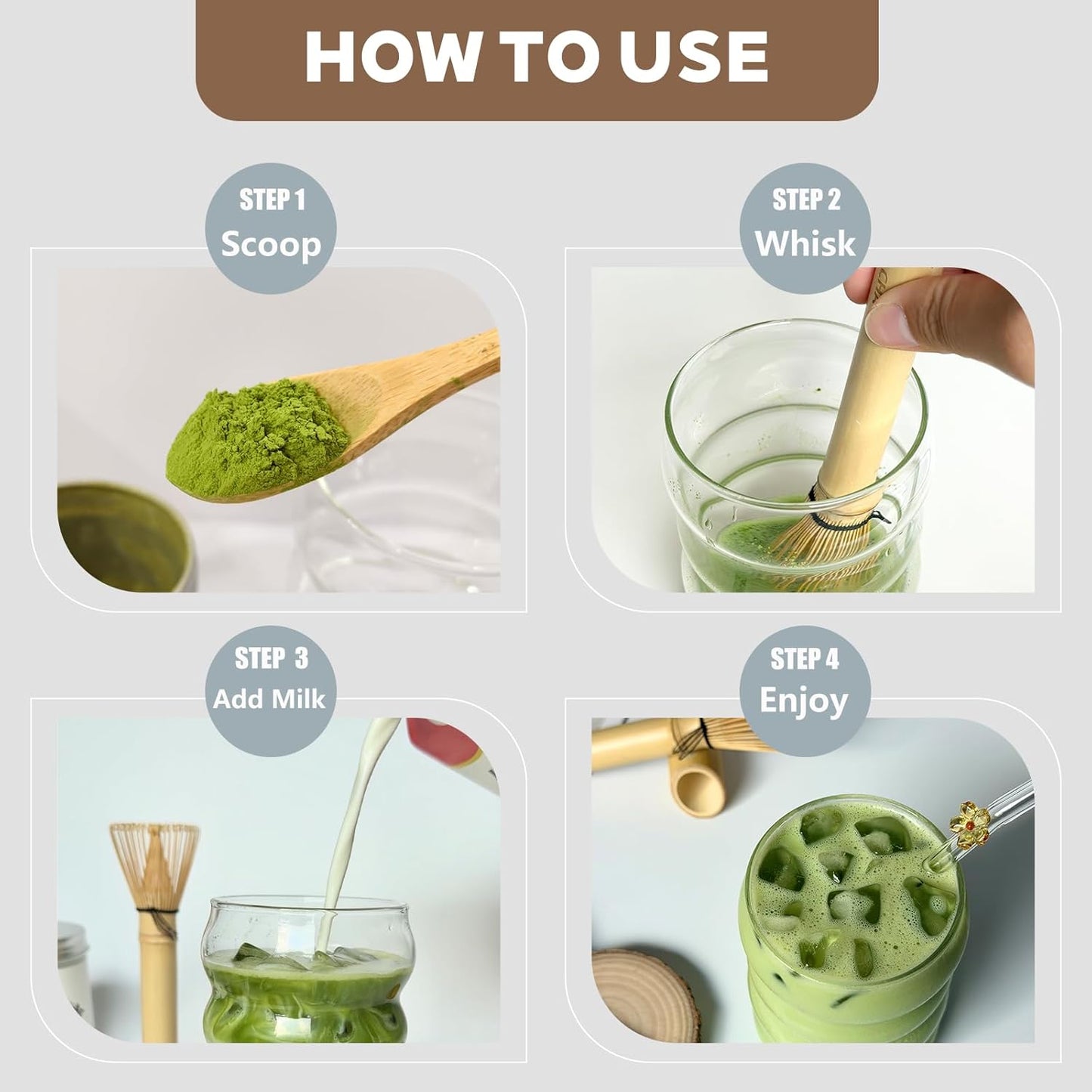 HOW TO USE

STEP 1
Scoop

STEP 2
Whisk

STEP 3
Add Milk

STEP 4
Enjoy