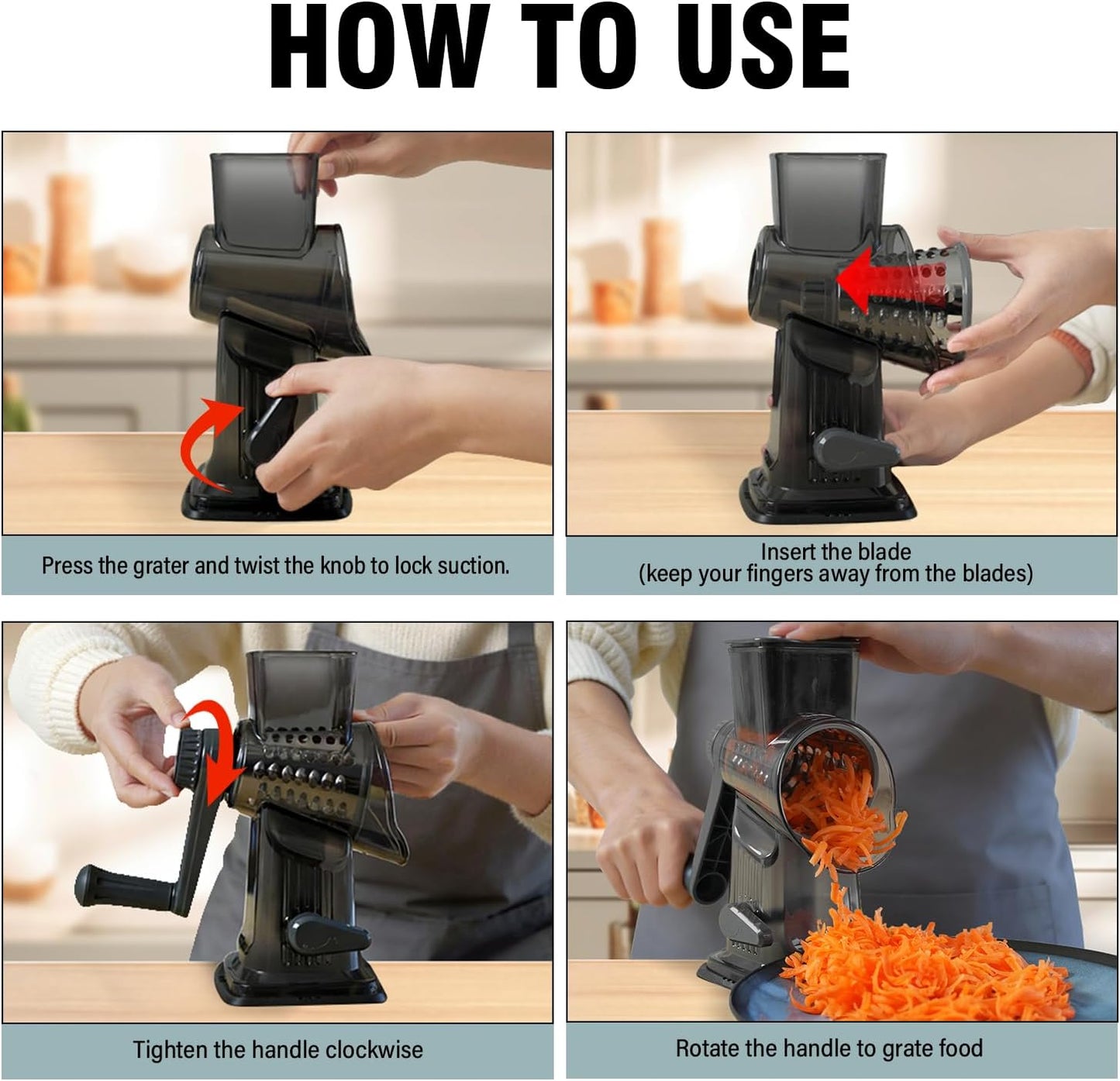 HOW TO USE

Press the grater and twist the knob to lock suction.

Insert the blade
(keep your fingers away from the blades)

Tighten the handle clockwise

Rotate the handle to grate food