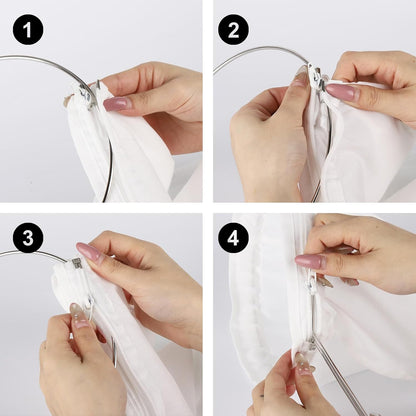 1
2
3
4