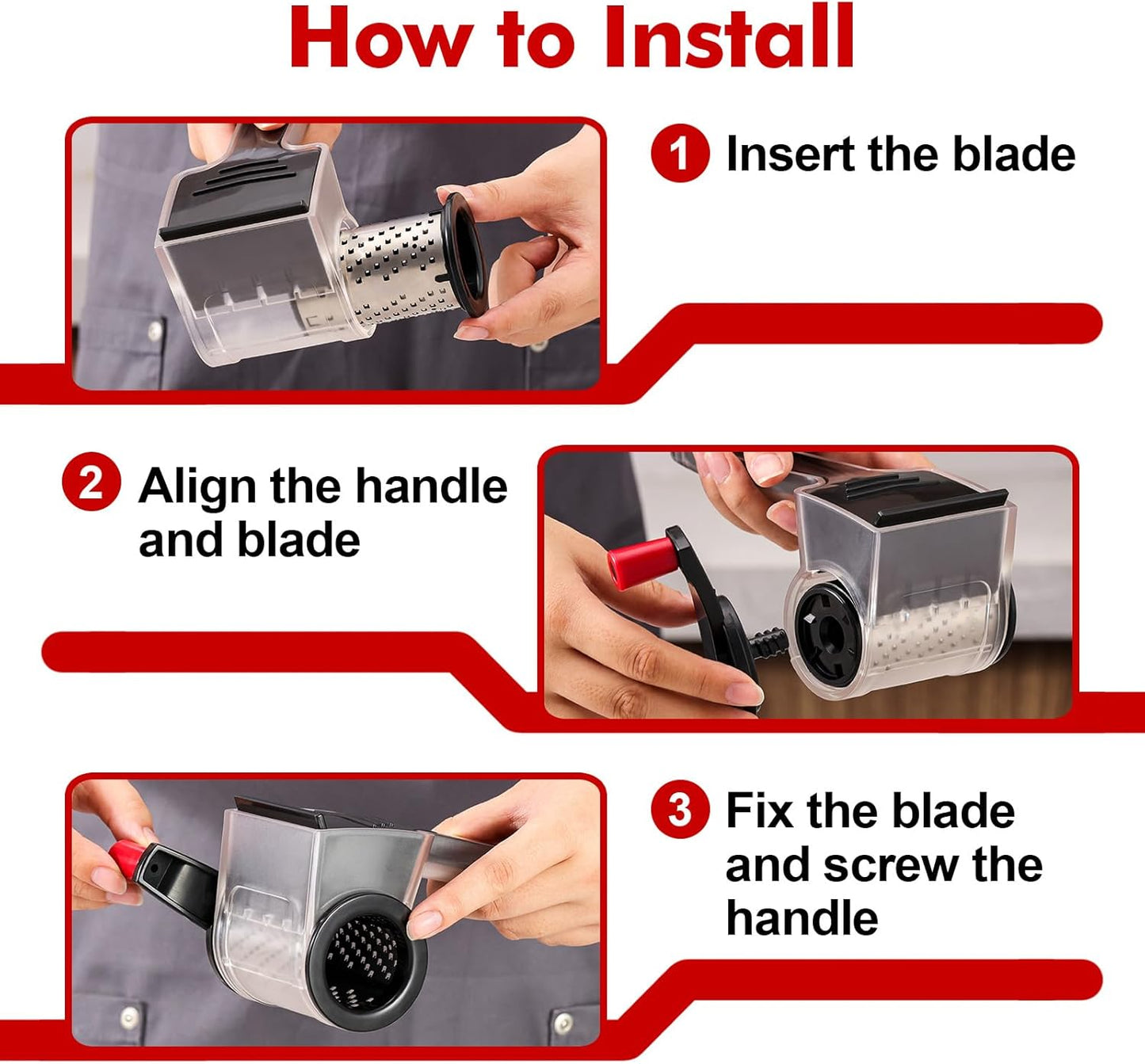 How to Install

1 Insert the blade

2 Align the handle and blade

3 Fix the blade and screw the handle