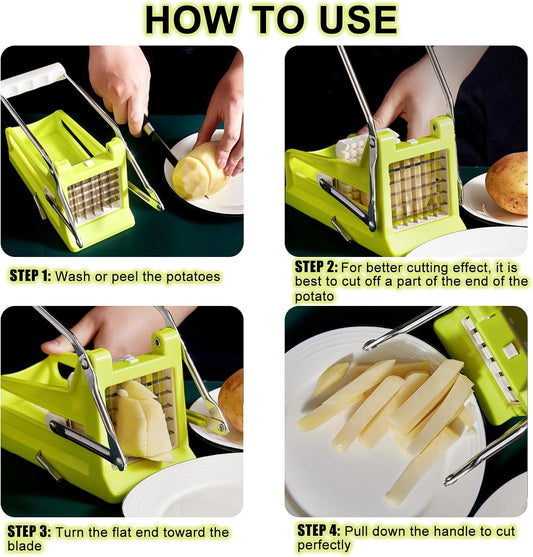 HOW TO USE

STEP 1: Wash or peel the potatoes

STEP 2: For better cutting effect, it is best to cut off a part of the end of the potato

STEP 3: Turn the flat end toward the blade

STEP 4: Pull down the handle to cut perfectly