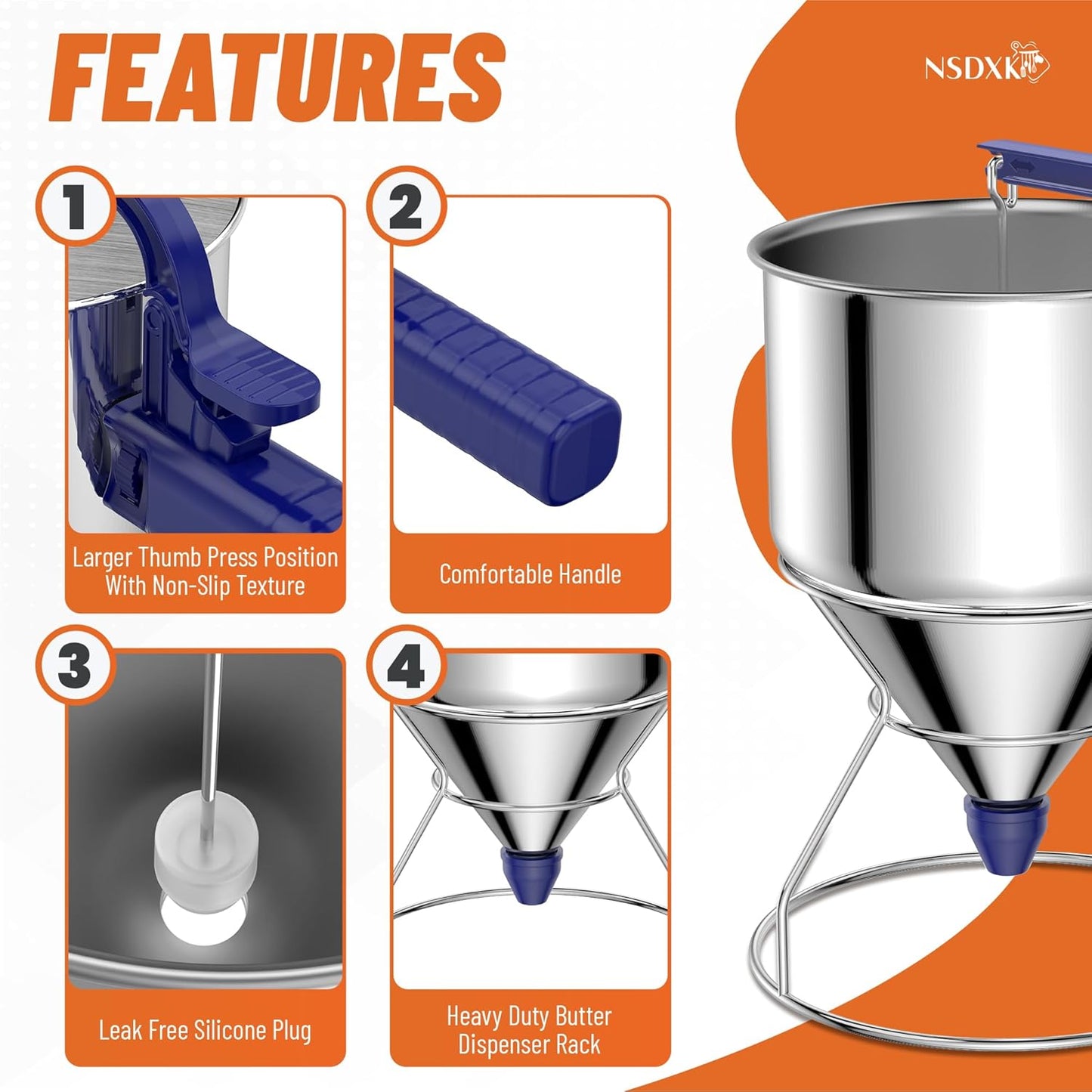 FEATURES

NSDXK

1

Larger Thumb Press Position With Non-Slip Texture

2

Comfortable Handle

3

Leak Free Silicone Plug

4

Heavy Duty Butter Dispenser Rack