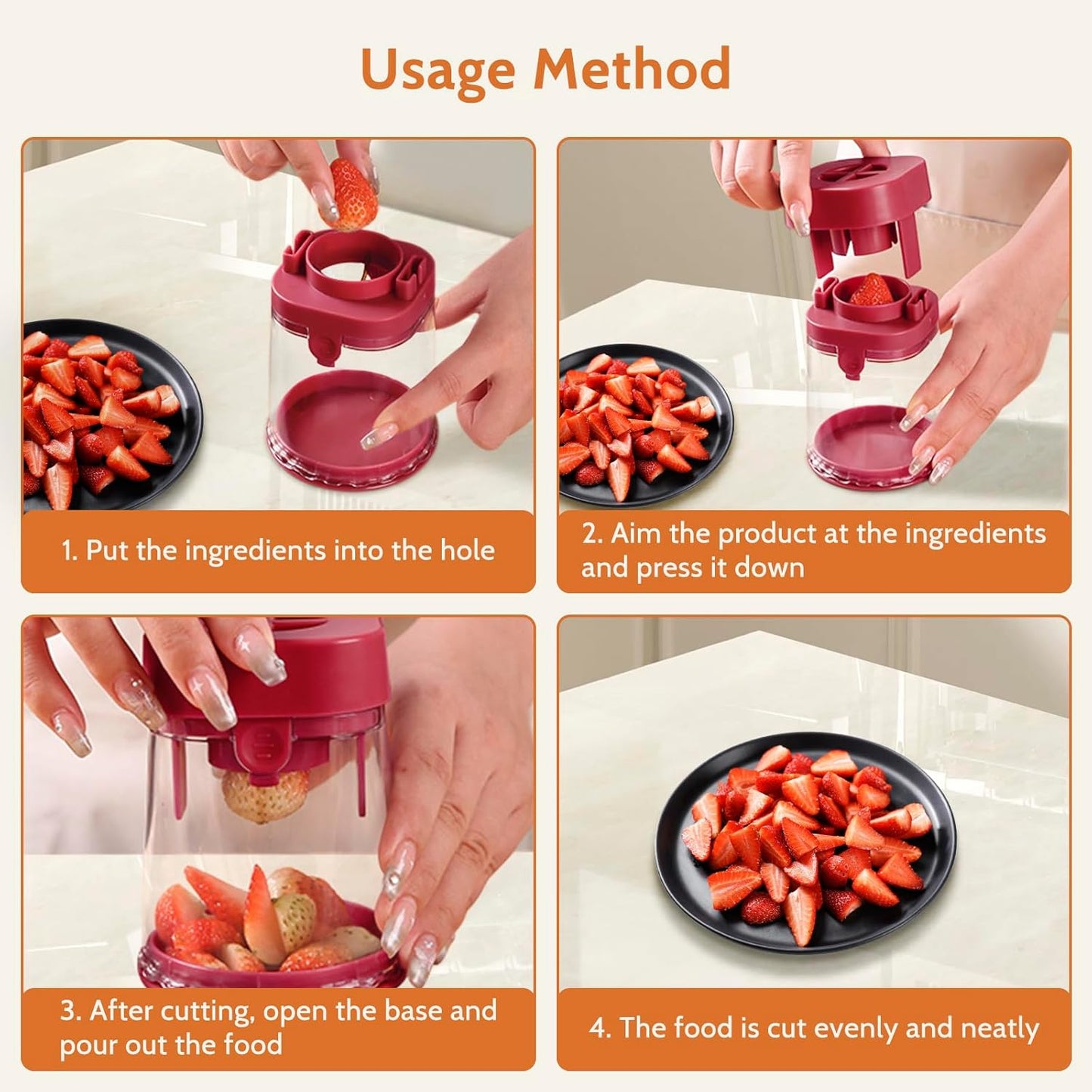 Usage Method

1. Put the ingredients into the hole

2. Aim the product at the ingredients and press it down

3. After cutting, open the base and pour out the food

4. The food is cut evenly and neatly