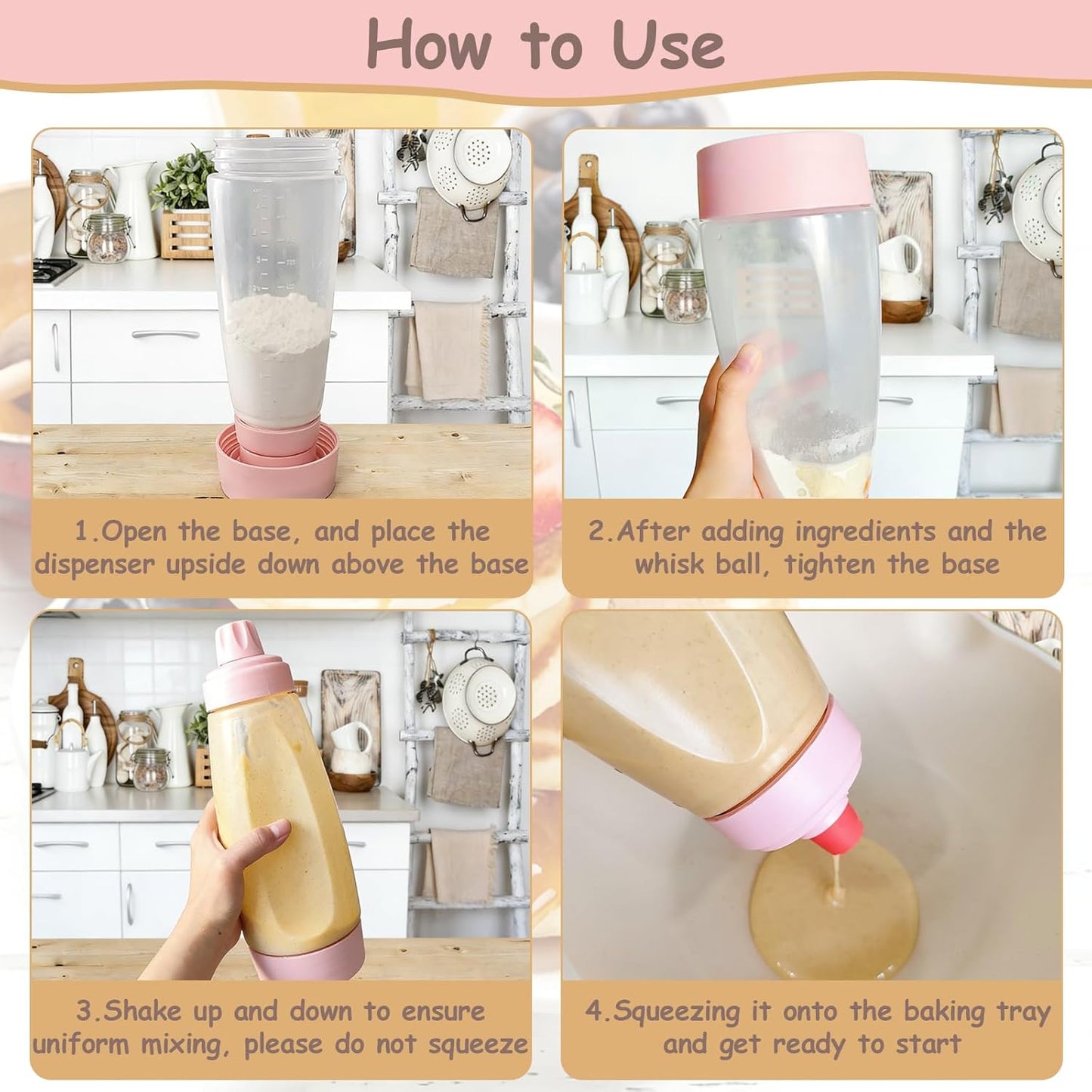 How to Use

1.Open the base, and place the dispenser upside down above the base

2.After adding ingredients and the whisk ball, tighten the base

3.Shake up and down to ensure uniform mixing, please do not squeeze

4.Squeezing it onto the baking tray and get ready to start