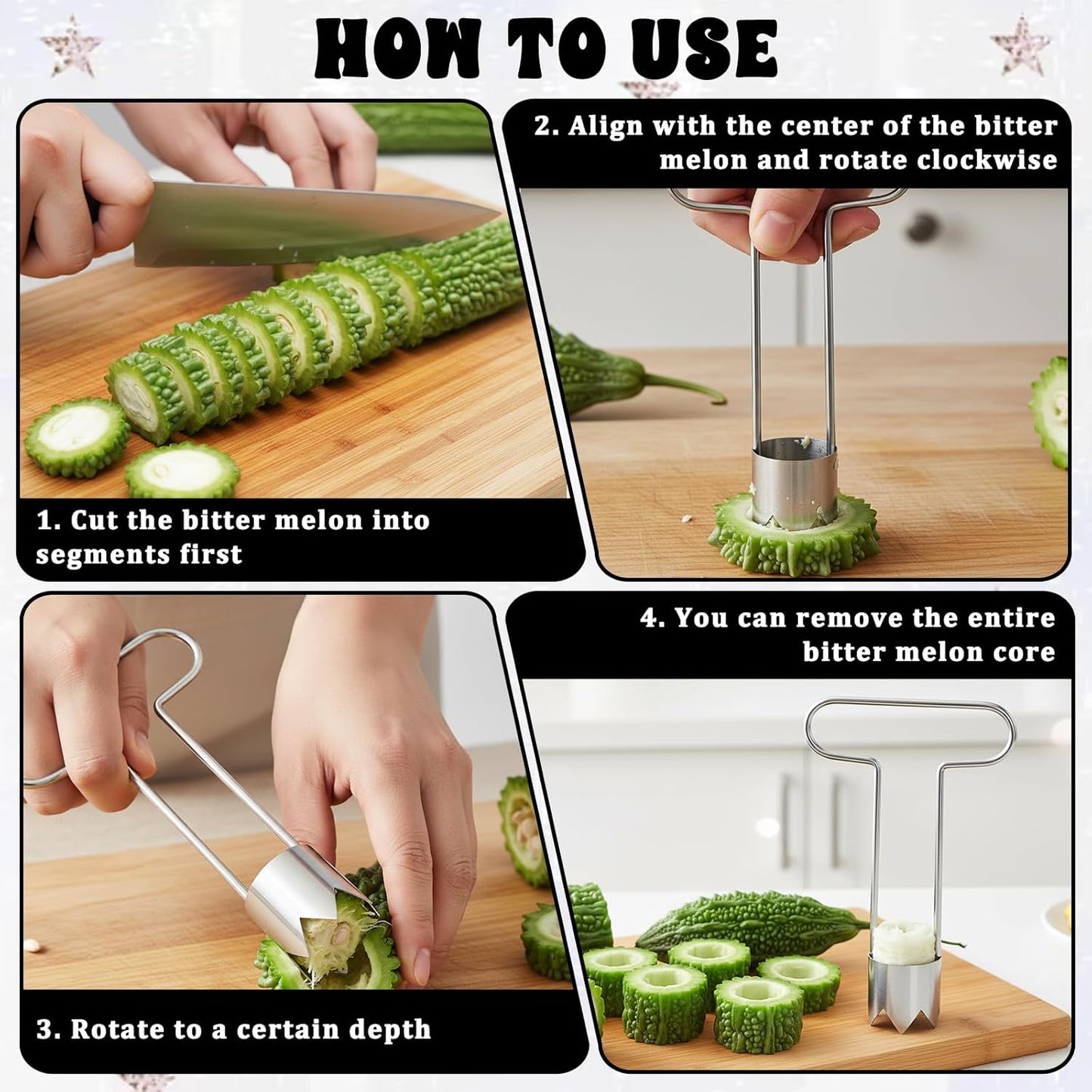 HOW TO USE

1. Cut the bitter melon into segments first

2. Align with the center of the bitter melon and rotate clockwise

3. Rotate to a certain depth

4. You can remove the entire bitter melon core