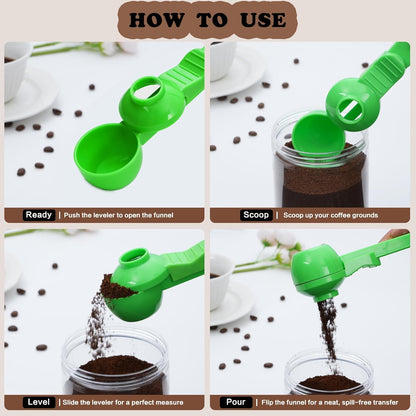 HOW TO USE

Ready | Push the leveler to open the funnel

Scoop | Scoop up your coffee grounds

Level | Slide the leveler for a perfect measure

Pour | Flip the funnel for a neat, spill-free transfer