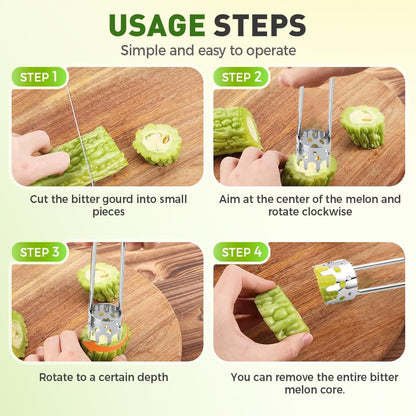 USAGE STEPS
Simple and easy to operate

STEP 1
Cut the bitter gourd into small pieces

STEP 2
Aim at the center of the melon and rotate clockwise

STEP 3
Rotate to a certain depth

STEP 4
You can remove the entire bitter melon core.