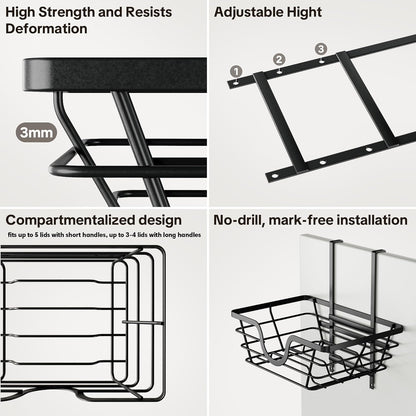 High Strength and Resists Deformation

3mm

Adjustable Hight

1

2

3

Compartmentalized design

fits up to 5 lids with short handles, up to 3-4 lids with long handles

No-drill, mark-free installation