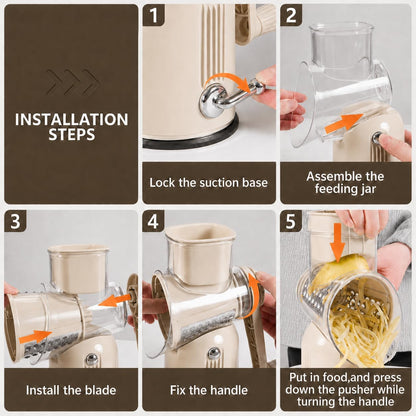 INSTALLATION STEPS

1

Lock the suction base

2

Assemble the feeding jar

3

Install the blade

4

Fix the handle

5

Put in food,and press down the pusher while turning the handle