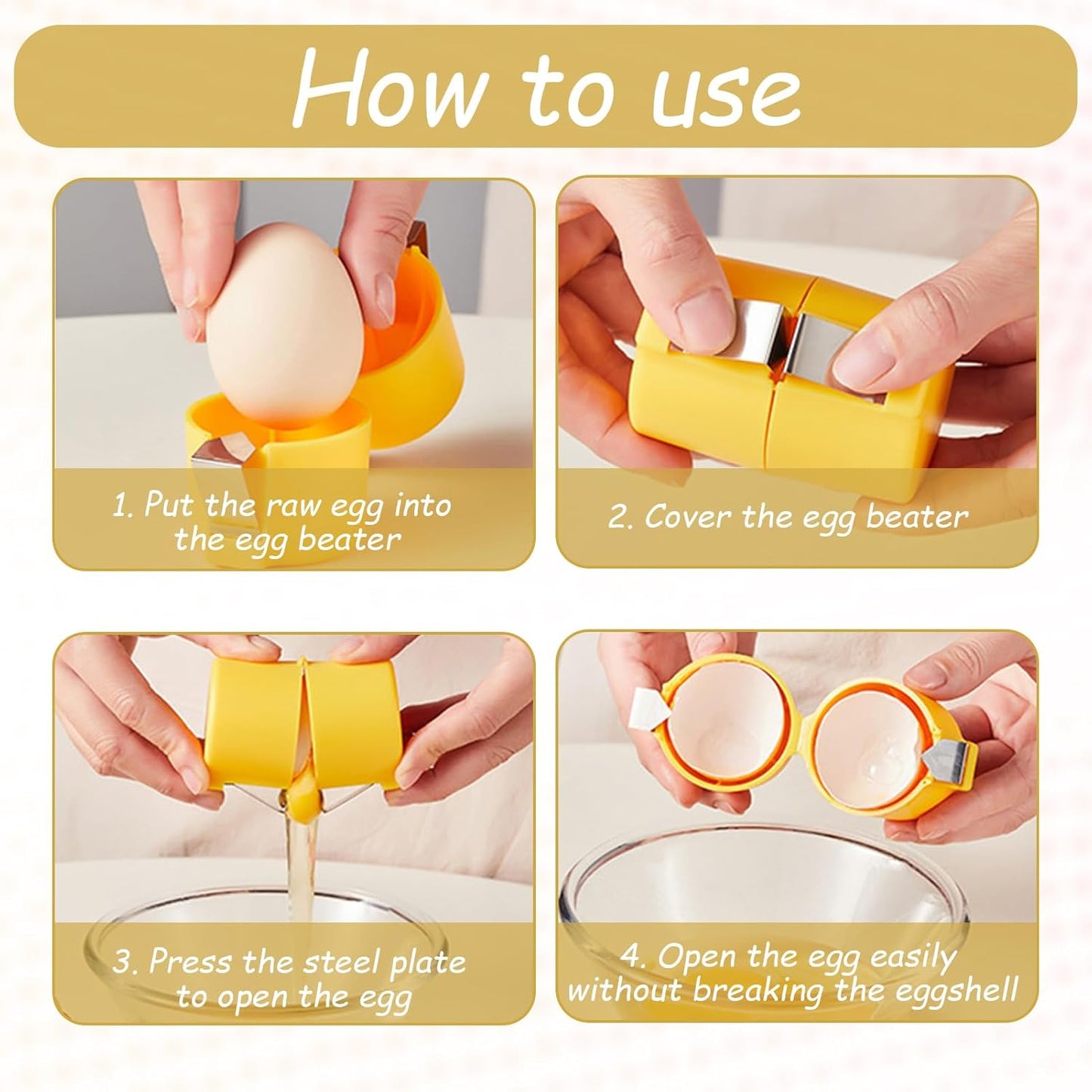 How to use

1. Put the raw egg into the egg beater

2. Cover the egg beater

3. Press the steel plate to open the egg

4. Open the egg easily without breaking the eggshell