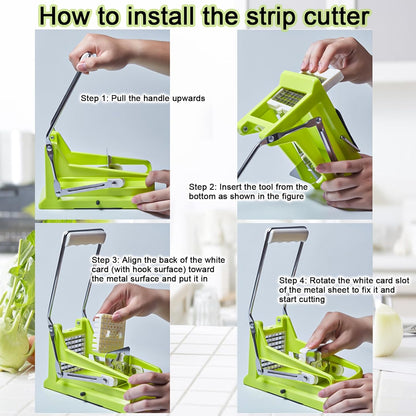 How to install the strip cutter

Step 1: Pull the handle upwards

Step 2: Insert the tool from the bottom as shown in the figure

Step 3: Align the back of the white card (with hook surface) toward the metal surface and put it in

Step 4: Rotate the white card slot of the metal sheet to fix it and start cutting