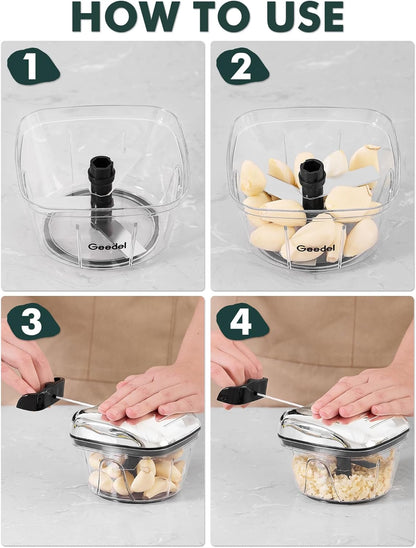 HOW TO USE

1

Geedel

2

Geedel

3

4