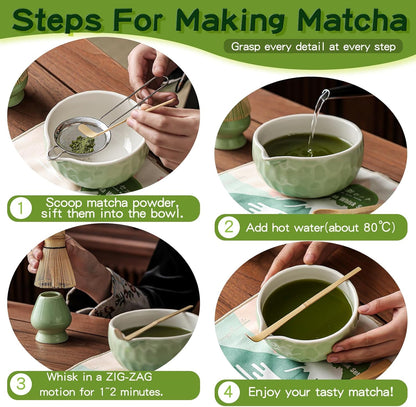 Steps For Making Matcha

Grasp every detail at every step

1 Scoop matcha powder, sift them into the bowl.

2 Add hot water(about 80℃)

3 Whisk in a ZIG-ZAG motion for 1~2 minutes.

4 Enjoy your tasty matcha!