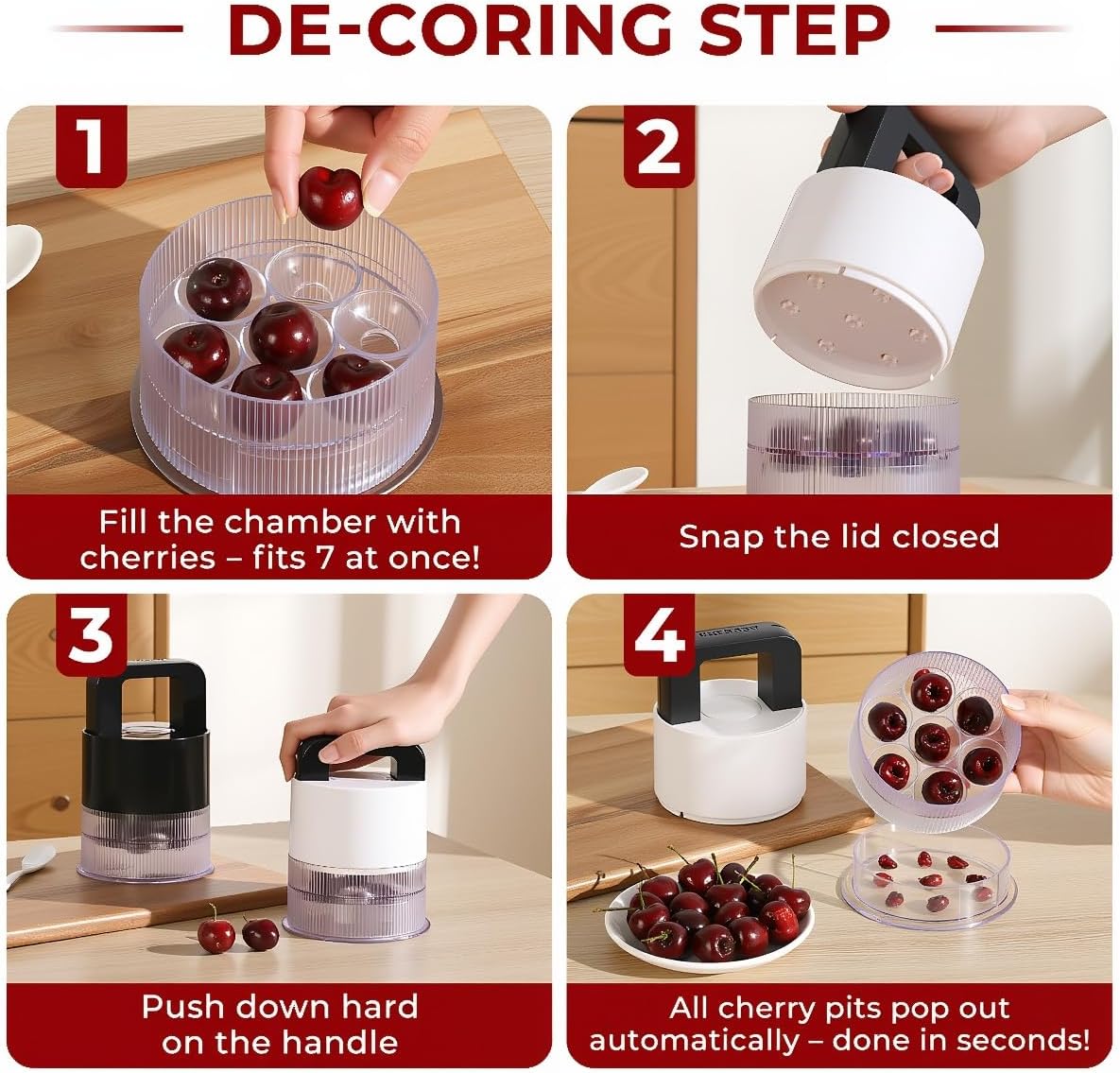 DE-CORING STEP

1

Fill the chamber with cherries – fits 7 at once!

2

Snap the lid closed

3

Push down hard on the handle

4

All cherry pits pop out automatically – done in seconds!