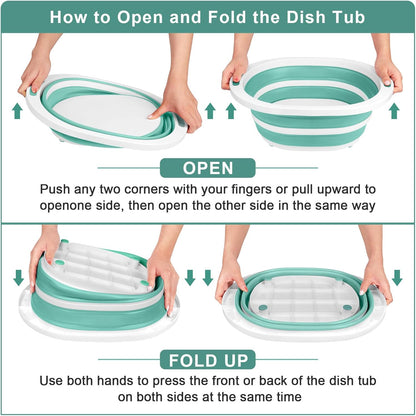 How to Open and Fold the Dish Tub

OPEN

Push any two corners with your fingers or pull upward to openone side, then open the other side in the same way

FOLD UP

Use both hands to press the front or back of the dish tub on both sides at the same time