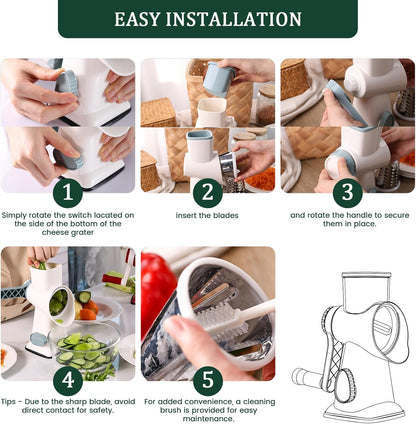 EASY INSTALLATION

1

Simply rotate the switch located on the side of the bottom of the cheese grater

2

insert the blades

3

and rotate the handle to secure them in place.

4

Tips - Due to the sharp blade, avoid direct contact for safety.

5

For added convenience, a cleaning brush is provided for easy maintenance.