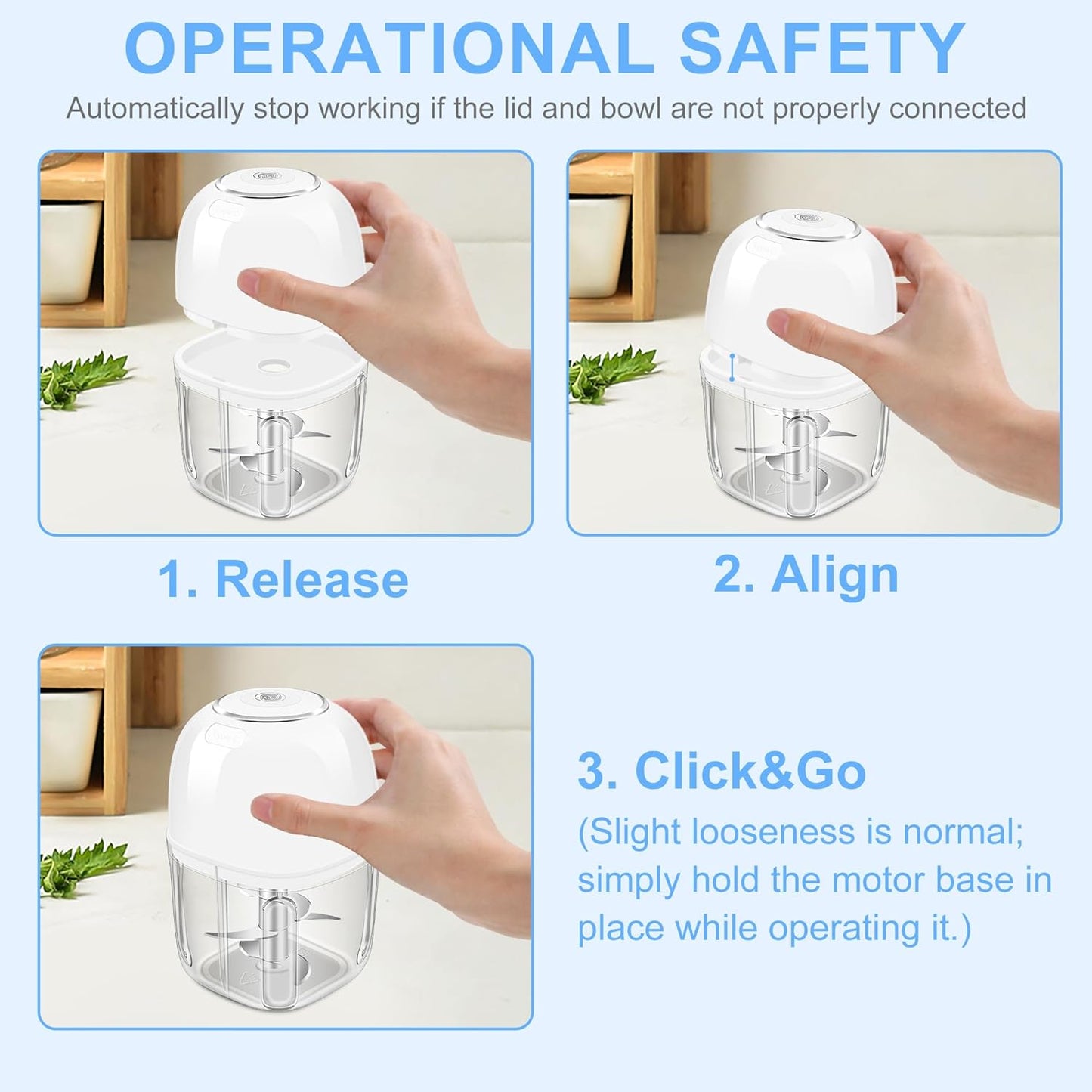 OPERATIONAL SAFETY

Automatically stop working if the lid and bowl are not properly connected

1. Release

2. Align

3. Click&Go

(Slight looseness is normal; simply hold the motor base in place while operating it.)