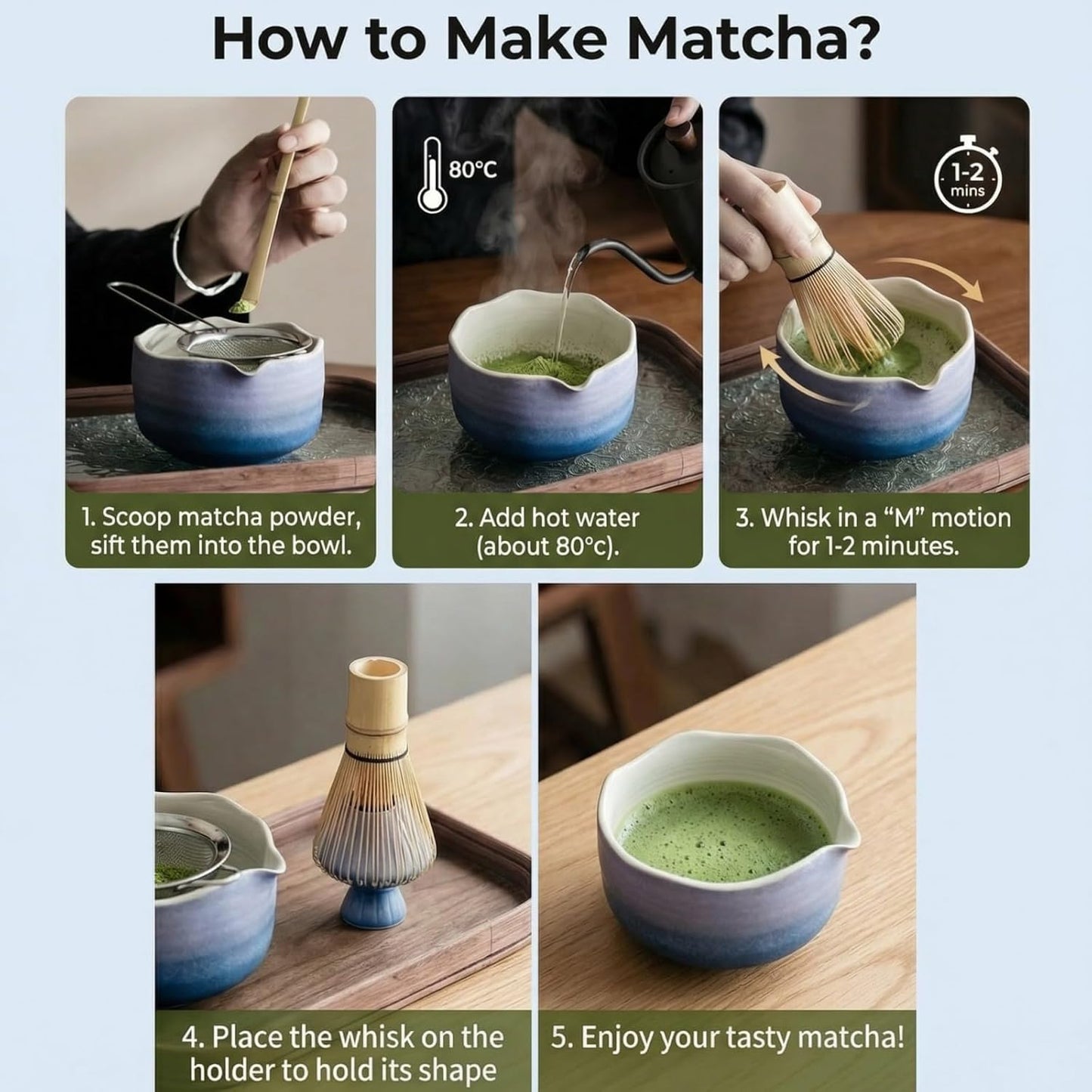 How to Make Matcha?

80°C

1-2 mins

1. Scoop matcha powder, sift them into the bowl.

2. Add hot water (about 80°c).

3. Whisk in a "M" motion for 1-2 minutes.

4. Place the whisk on the holder to hold its shape

5. Enjoy your tasty matcha!