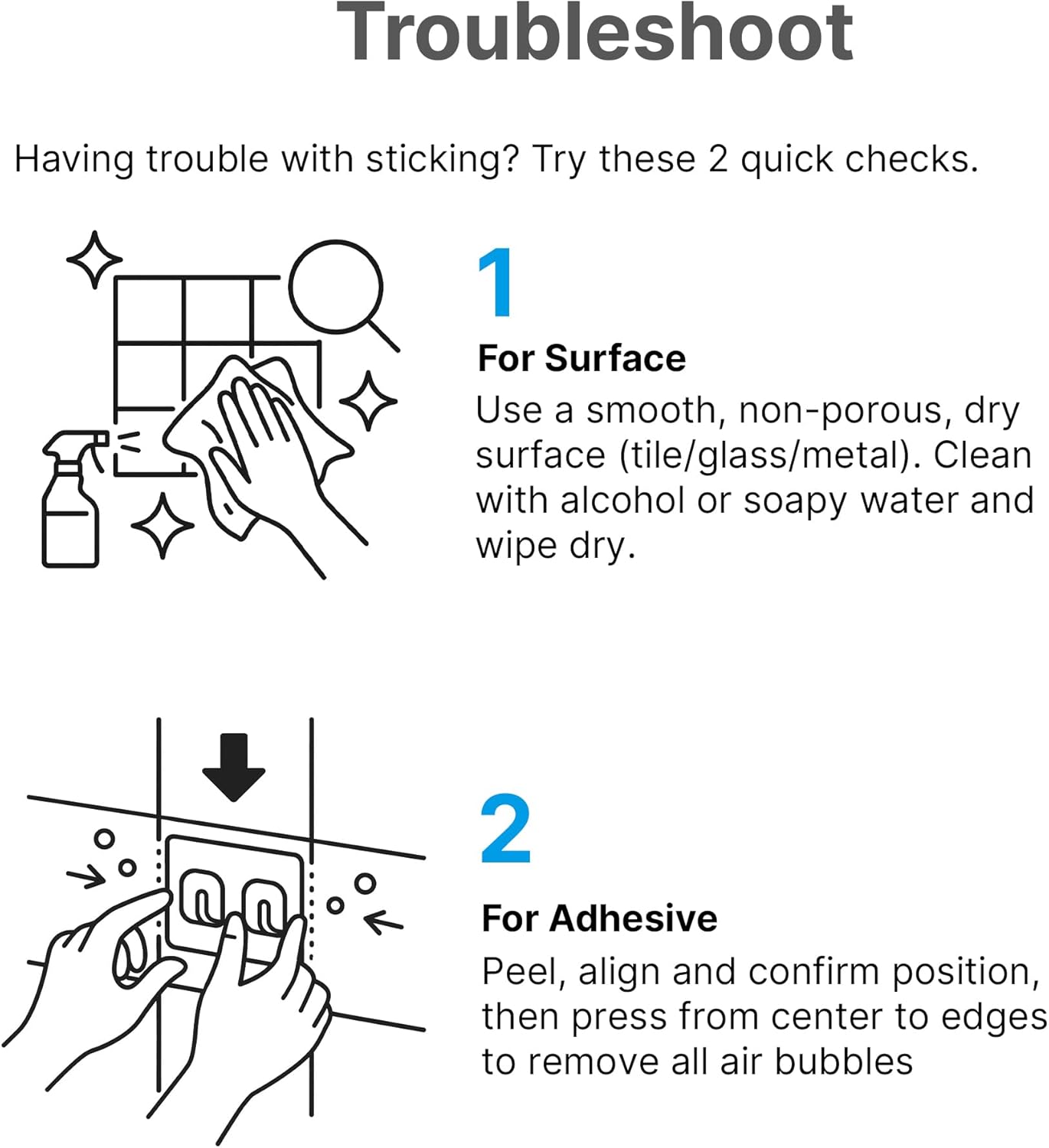 Troubleshoot

Having trouble with sticking? Try these 2 quick checks.

1

For Surface

Use a smooth, non-porous, dry surface (tile/glass/metal). Clean with alcohol or soapy water and wipe dry.

2

For Adhesive

Peel, align and confirm position, then press from center to edges to remove all air bubbles