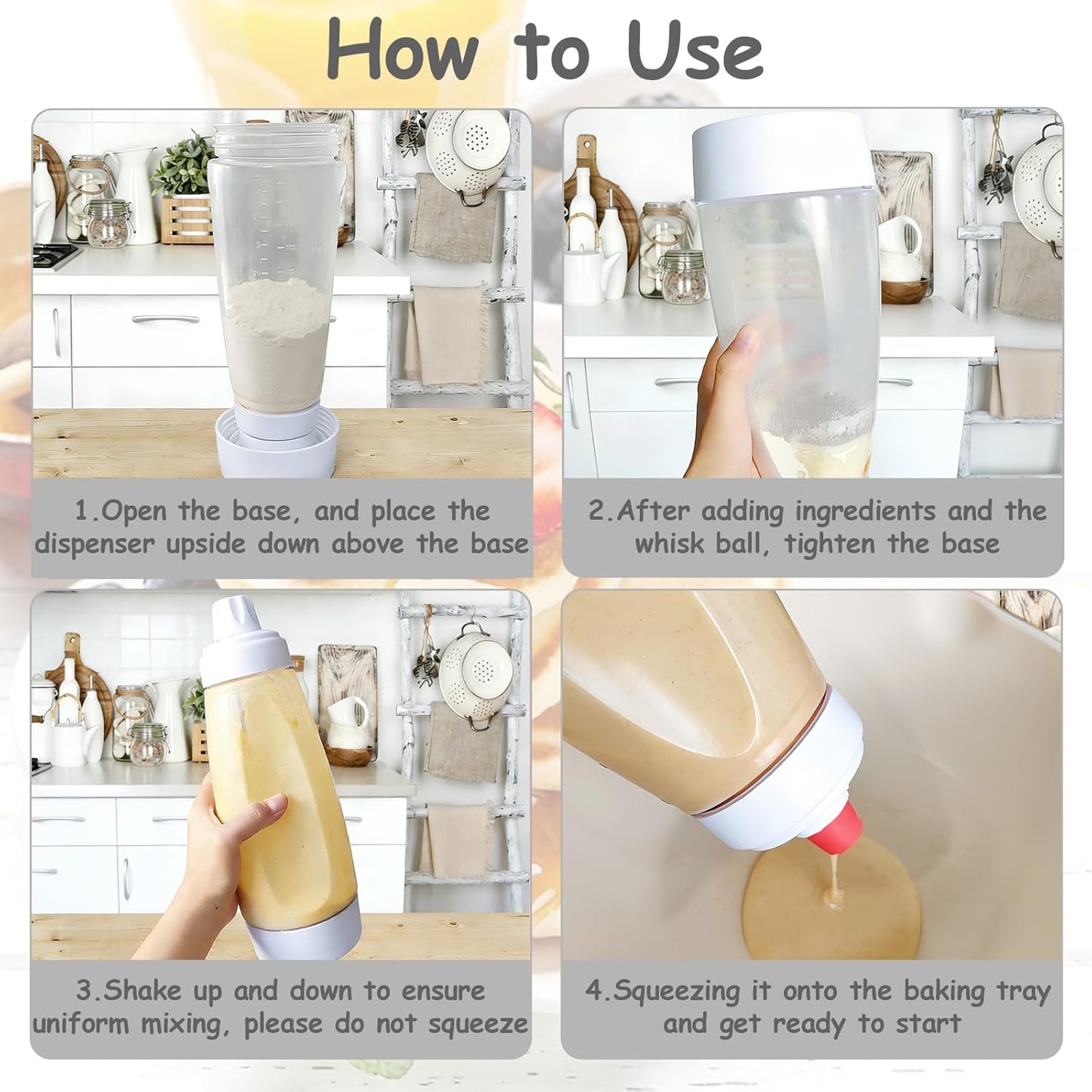 How to Use

1.Open the base, and place the dispenser upside down above the base

2.After adding ingredients and the whisk ball, tighten the base

3.Shake up and down to ensure uniform mixing, please do not squeeze

4.Squeezing it onto the baking tray and get ready to start