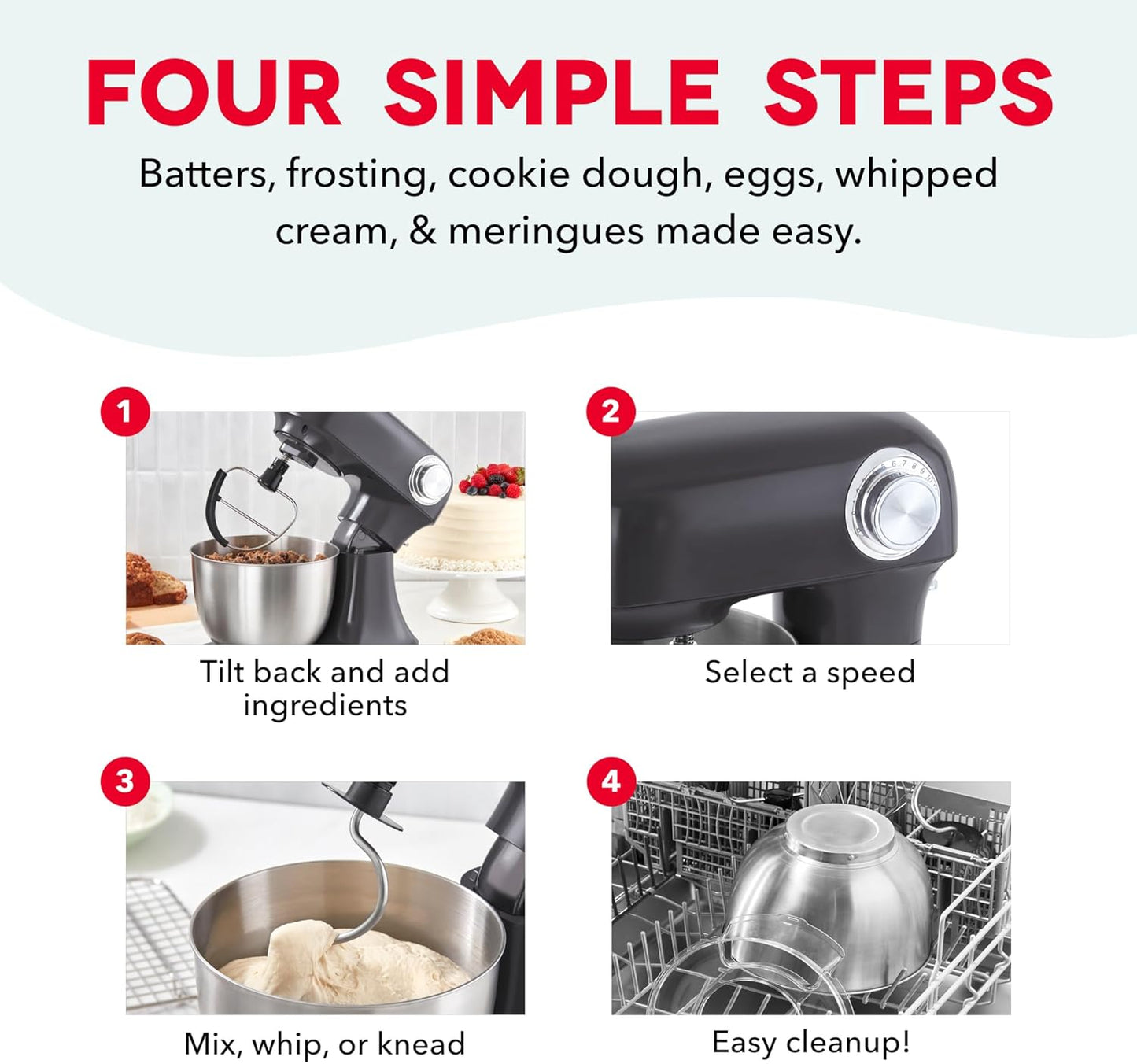 FOUR SIMPLE STEPS

Batters, frosting, cookie dough, eggs, whipped cream, & meringues made easy.

1

Tilt back and add ingredients

2

Select a speed

3

Mix, whip, or knead

4

Easy cleanup!