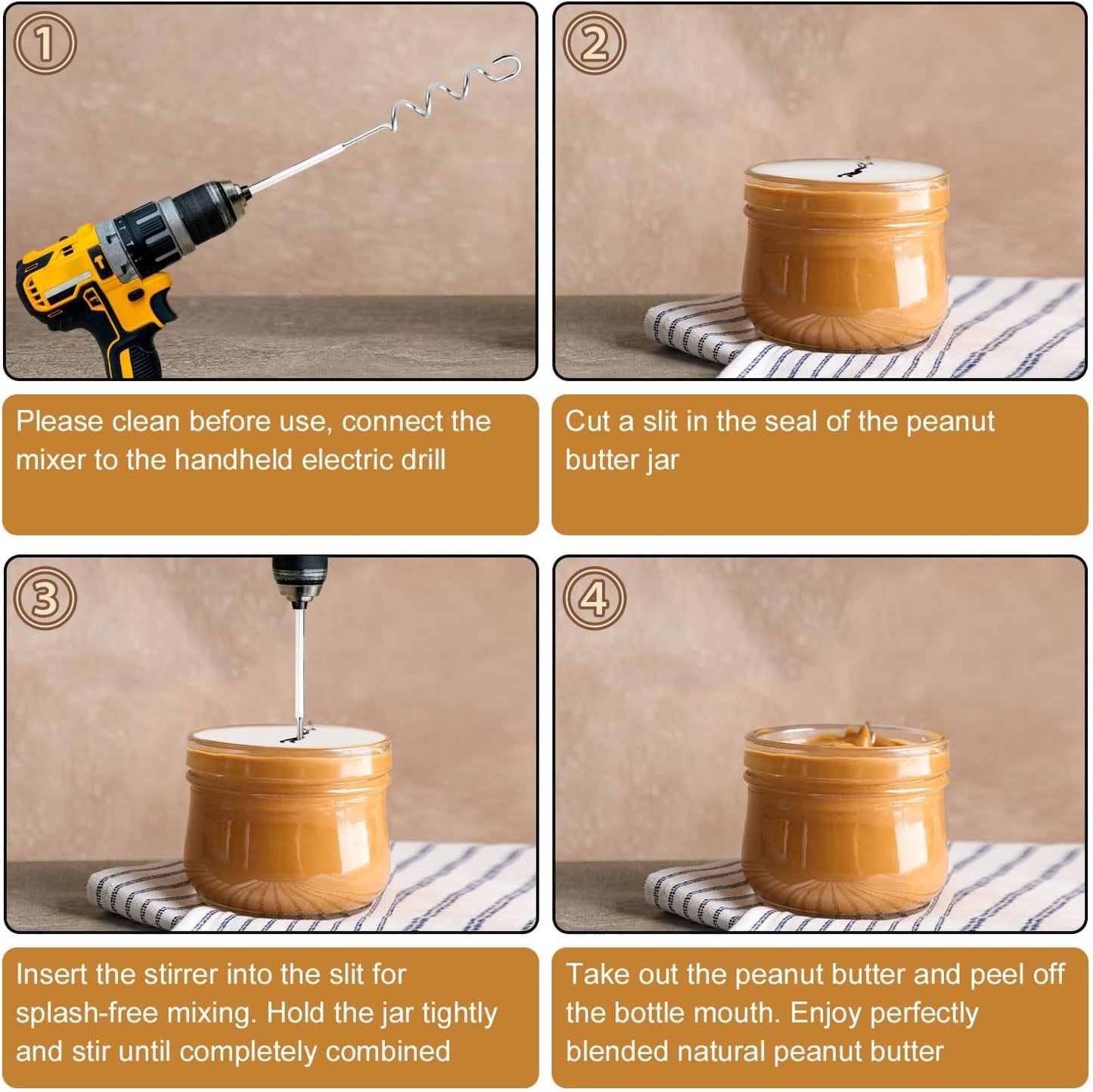 ①

Please clean before use, connect the mixer to the handheld electric drill

②

Cut a slit in the seal of the peanut butter jar

③

Insert the stirrer into the slit for splash-free mixing. Hold the jar tightly and stir until completely combined

④

Take out the peanut butter and peel off the bottle mouth. Enjoy perfectly blended natural peanut butter