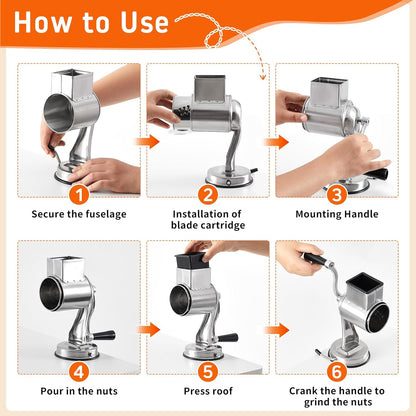 How to Use

1
Secure the fuselage

2
Installation of blade cartridge

3
Mounting Handle

4
Pour in the nuts

5
Press roof

6
Crank the handle to grind the nuts