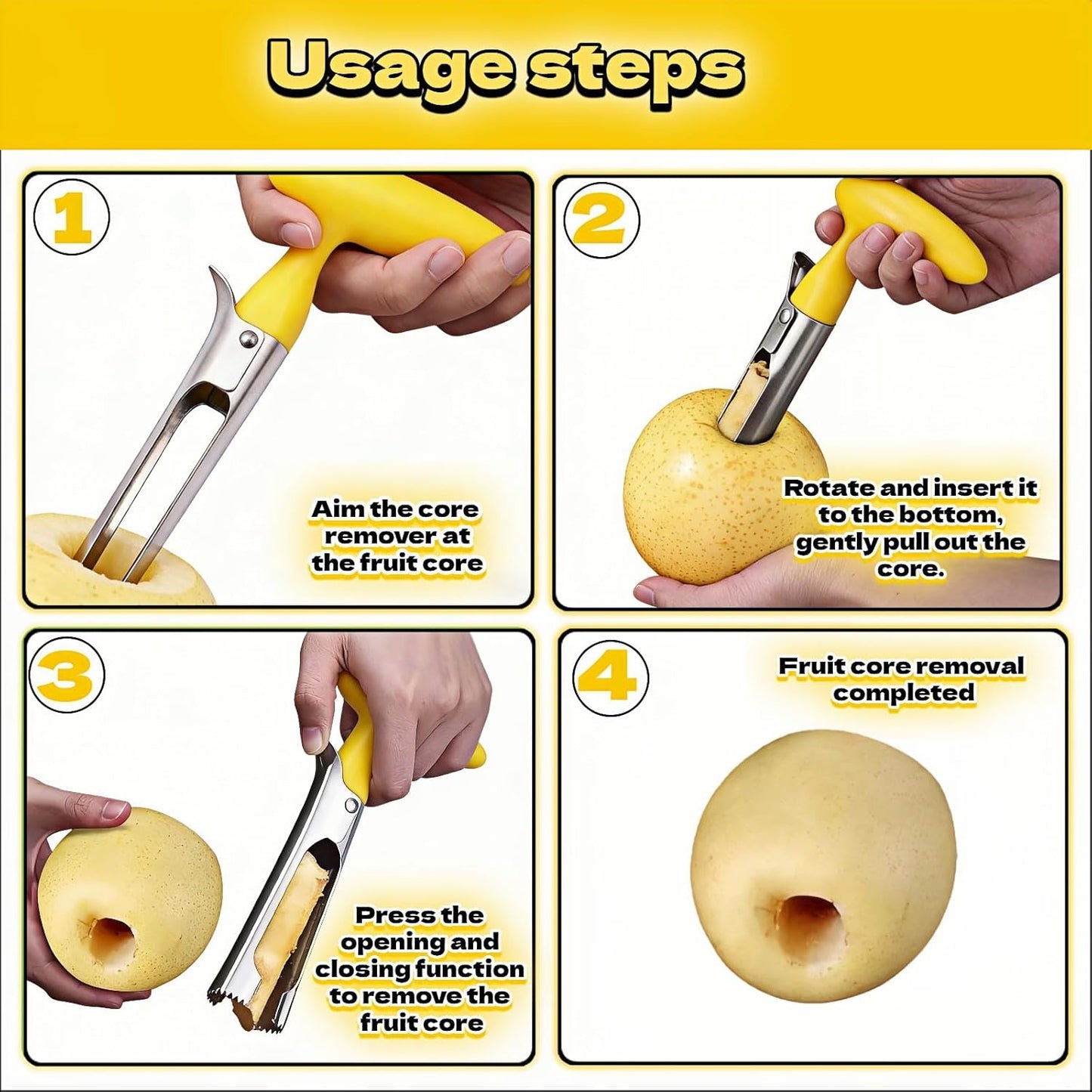 Usage steps

1

Aim the core remover at the fruit core

2

Rotate and insert it to the bottom, gently pull out the core.

3

Press the opening and closing function to remove the fruit core

4

Fruit core removal completed