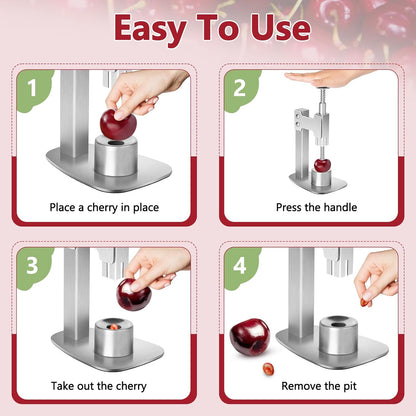 Easy To Use

1

Place a cherry in place

2

Press the handle

3

Take out the cherry

4

Remove the pit