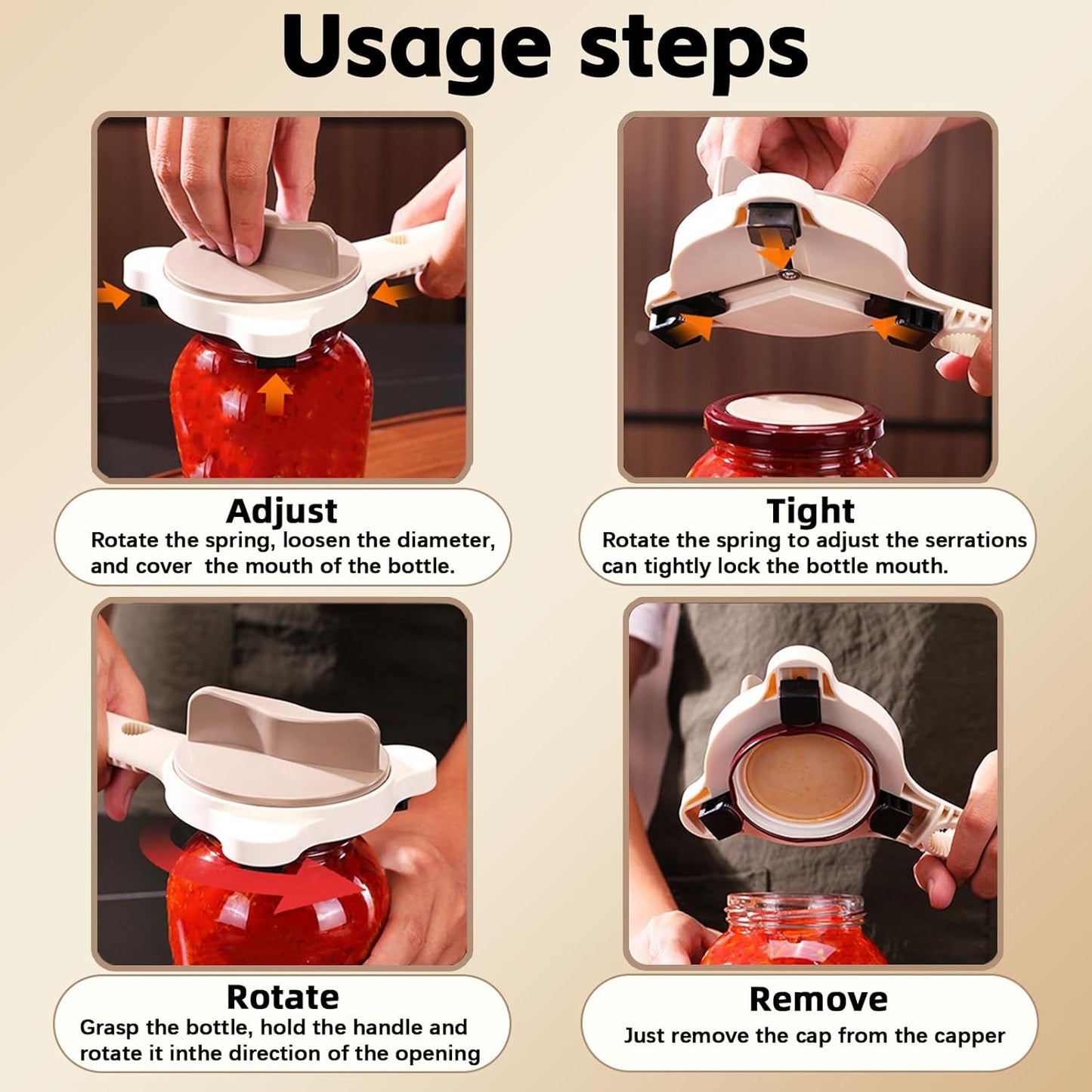 Usage steps

Adjust
Rotate the spring, loosen the diameter, and cover the mouth of the bottle.

Tight
Rotate the spring to adjust the serrations can tightly lock the bottle mouth.

Rotate
Grasp the bottle, hold the handle and rotate it inthe direction of the opening

Remove
Just remove the cap from the capper