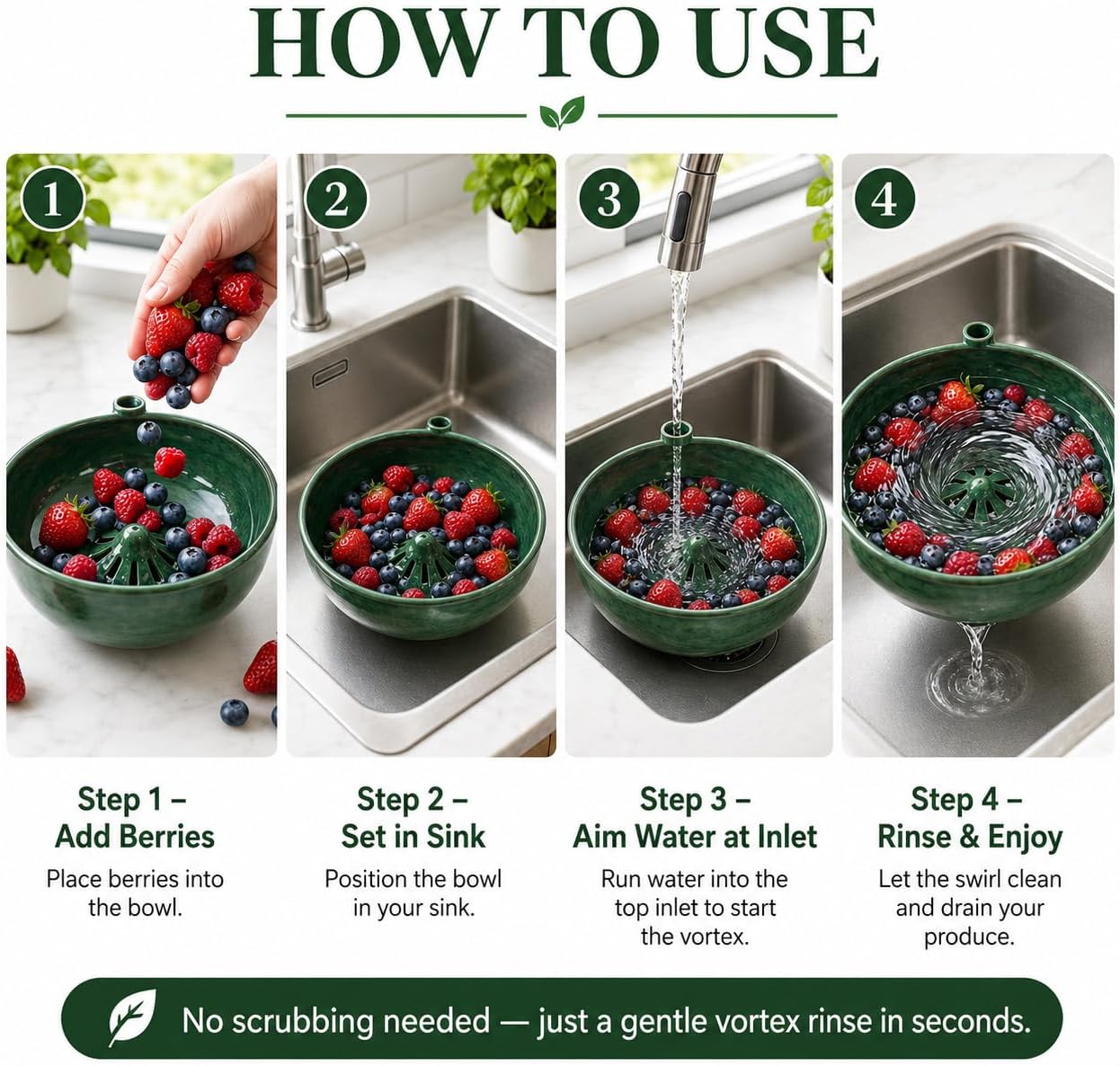 HOW TO USE

1

2

3

4

Step 1 – Add Berries
Place berries into the bowl.

Step 2 – Set in Sink
Position the bowl in your sink.

Step 3 – Aim Water at Inlet
Run water into the top inlet to start the vortex.

Step 4 – Rinse & Enjoy
Let the swirl clean and drain your produce.

No scrubbing needed — just a gentle vortex rinse in seconds.